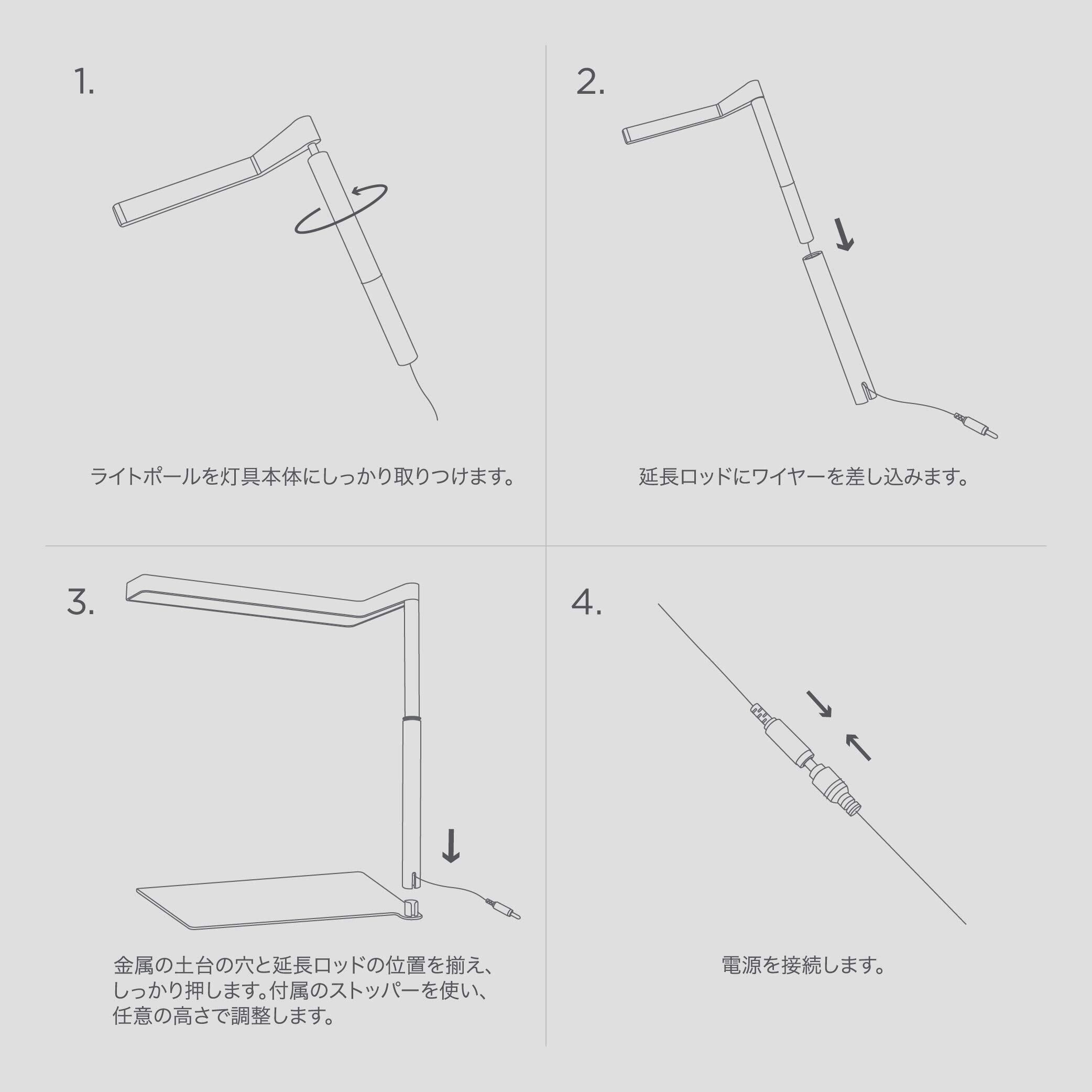 1.

ライトポールを灯具本体にしっかり取りつけます。

2.

延長ロッドにワイヤーを差し込みます。

3.

金属の土台の穴と延長ロッドの位置を揃え、しっかり押します。付属のストッパーを使い、任意の高さで調整します。

4.

電源を接続します。