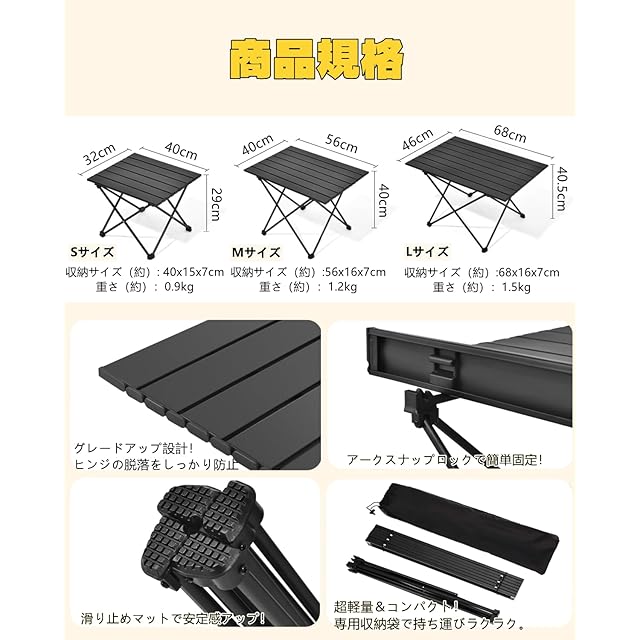 商品規格

32cm
40cm
29cm
Sサイズ
収納サイズ（約）: 40x15x7cm
重さ（約）: 0.9kg

40cm
56cm
40cm
Mサイズ
収納サイズ（約）:56x16x7cm
重さ（約）: 1.2kg

46cm
68cm
40.5cm
Lサイズ
収納サイズ（約）:68x16x7cm
重さ（約）: 1.5kg

グレードアップ設計!
ヒンジの脱落をしっかり防止

アークスナップロックで簡単固定!

滑り止めマットで安定感アップ!

超軽量＆コンパクト!
専用収納袋で持ち運びラクラク。