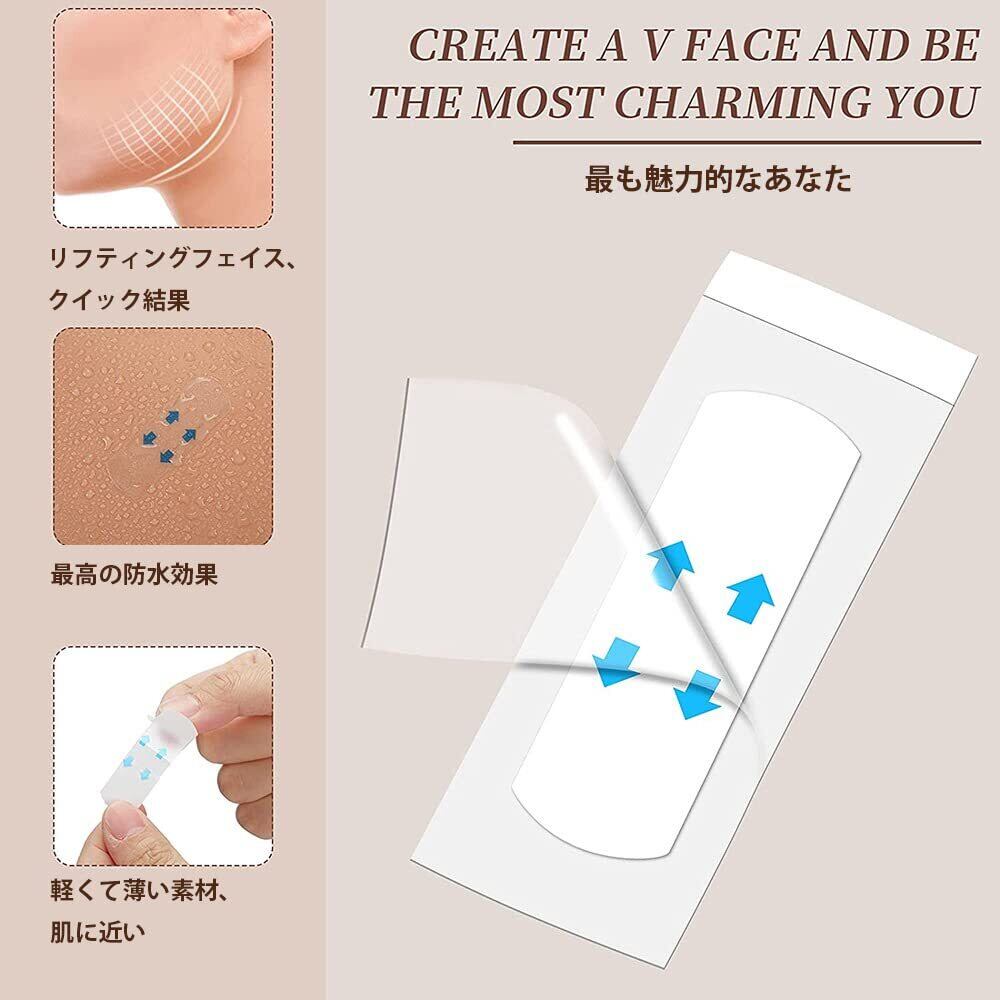 CREATE A V FACE AND BE THE MOST CHARMING YOU

最も魅力的なあなた

リフティングフェイス、クイック結果

最高の防水効果

軽くて薄い素材、肌に近い