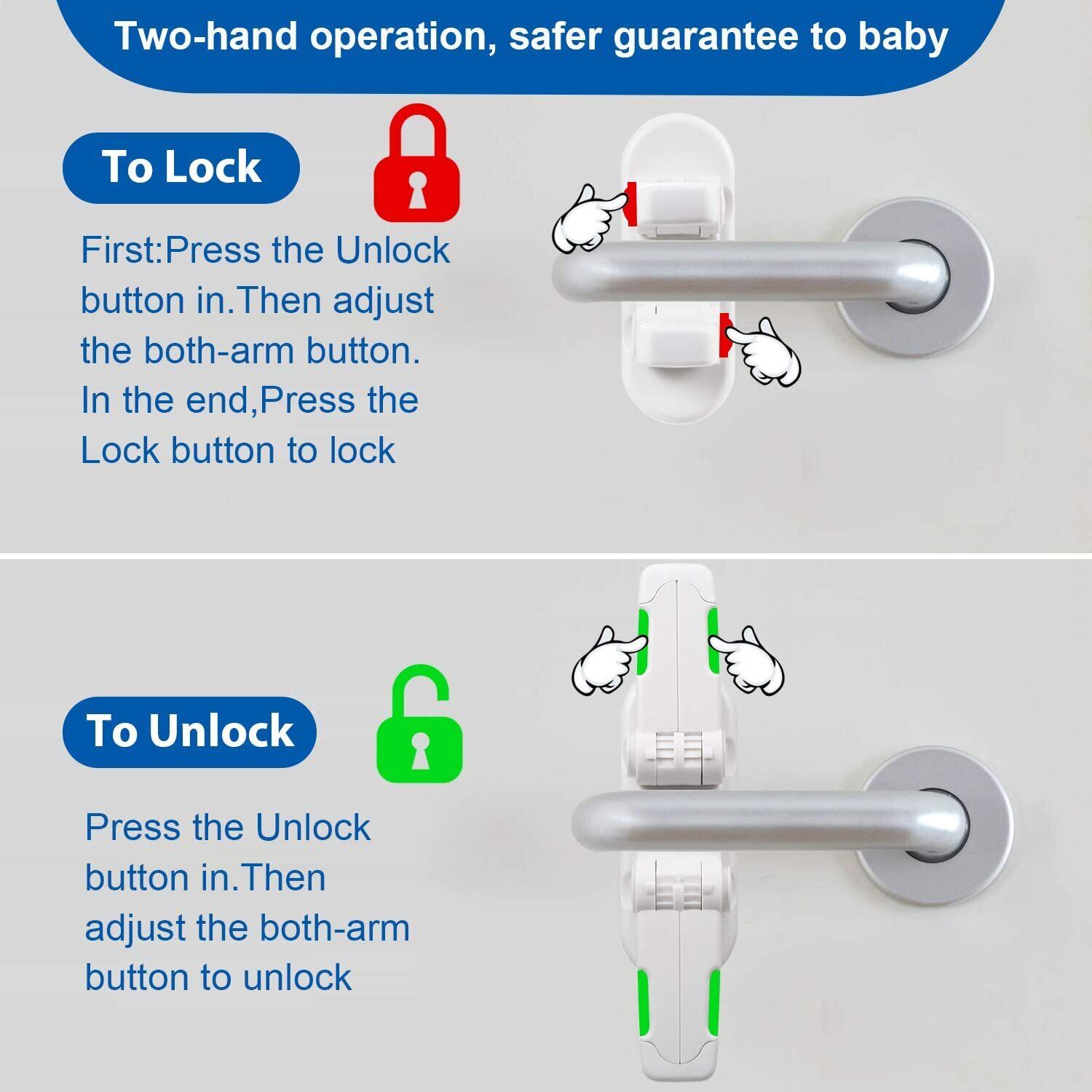 Two-hand operation, safer guarantee to baby

To Lock

First:Press the Unlock button in.Then adjust the both-arm button. In the end,Press the Lock button to lock

To Unlock

Press the Unlock button in.Then adjust the both-arm button to unlock