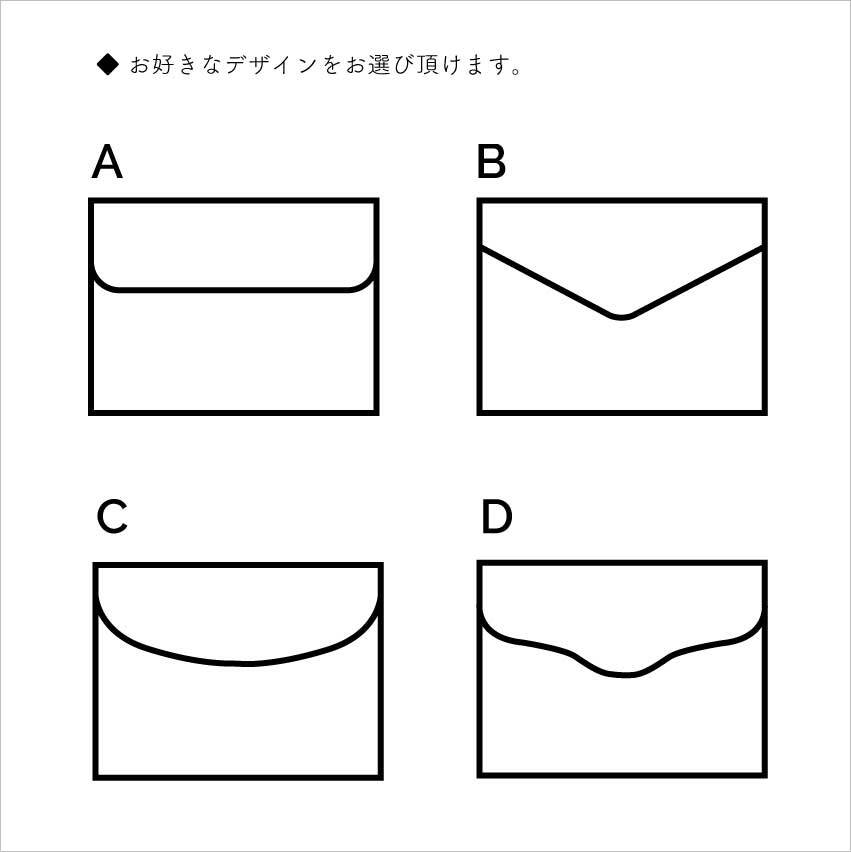 ◆ お好きなデザインをお選び頂けます。

A

B

C

D