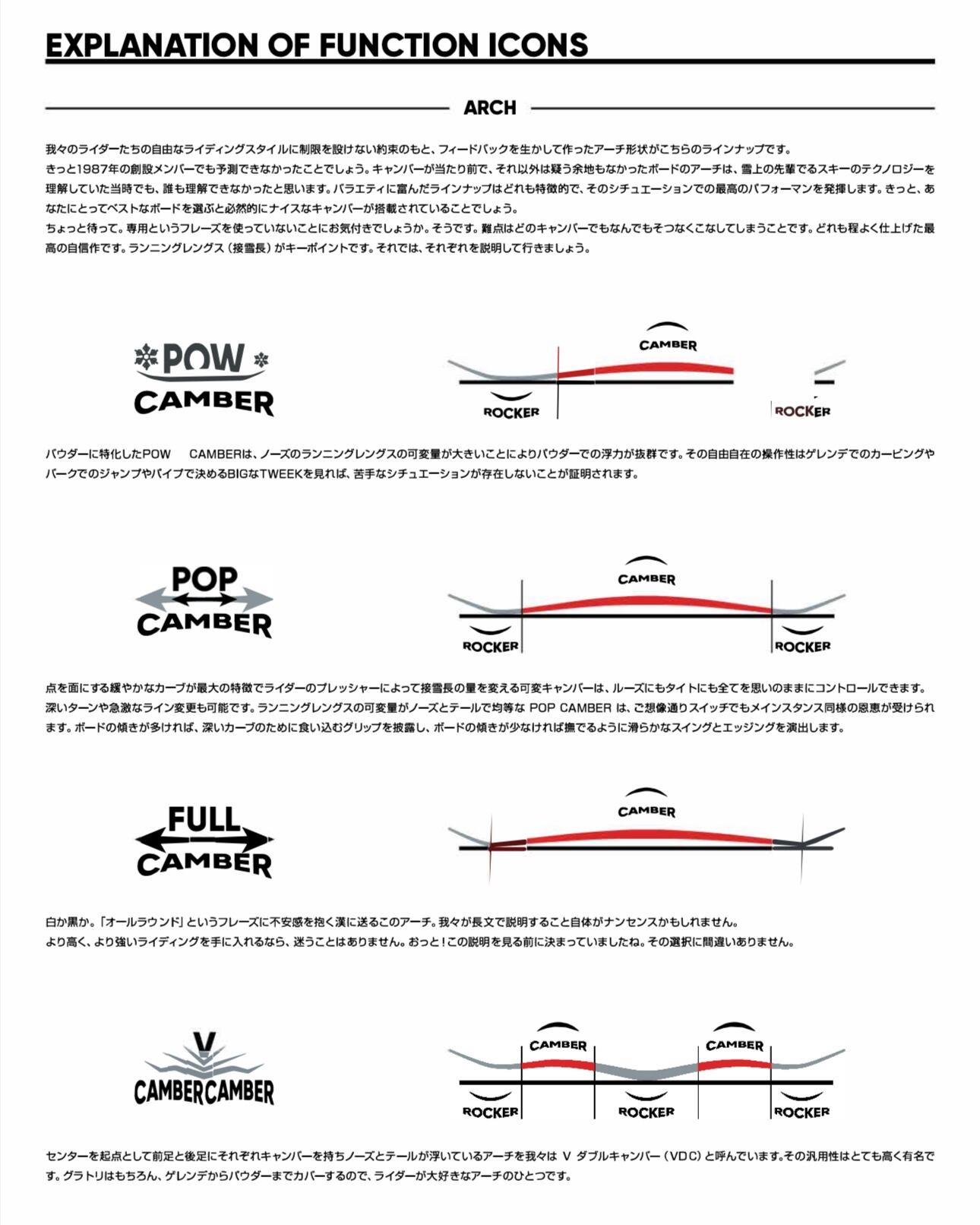 EXPLANATION OF FUNCTION ICONS

ARCH

我々のライダーたちの自由なライディングスタイルに制限を設けない約束のもと、フィードバックを生かして作ったアーチ形状がこちらのラインナップです。
きっと1987年の創設メンバーでも予測できなかったことでしょう。キャンバーが当たり前で、それ以外は疑う余地もなかったボードのアーチは、雪上の先輩でるスキーのテクノロジーを理解していた当時でも、誰も理解できなかったと思います。バラエティに富んだラインナップはどれも特徴的で、そのシチュエーションでの最高のパフォーマンを発揮します。きっと、あなたにとってベストなボードを選ぶと必然的にナイスなキャンバーが搭載されていることでしょう。
ちょっと待って。専用というフレーズを使っていないことにお気付きでしょうか。そうです。難点はどのキャンバーでもなんでもそつなくこなしてしまうことです。どれも程よく仕上げた最高の自信作です。ランニングレングス（接雪長）がキーポイントです。それでは、それぞれを説明して行きましょう。

POW CAMBER

CAMBER
ROCKER
ROCKER

パウダーに特化したPOW　CAMBERは、ノーズのランニングレングスの可変量が大きいことによりパウダーでの浮力が抜群です。その自由自在の操作性はゲレンデでのカービングやパークでのジャンプやパイプで決めるBIGなTWEEKを見れば、苦手なシチュエーションが存在しないことが証明されます。

POP CAMBER

CAMBER
ROCKER
ROCKER

点を面にする緩やかなカーブが最大の特徴でライダーのプレッシャーによって接雪長の量を変える可変キャンバーは、ルーズにもタイトにも全てを思いのままにコントロールできます。深いターンや急激なライン変更も可能です。ランニングレングスの可変量がノーズとテールで均等な POP CAMBER は、ご想像通りスイッチでもメインスタンス同様の恩恵が受けられます。ボードの傾きが多ければ、深いカーブのために食い込むグリップを披露し、ボードの傾きが少なければ撫でるように滑らかなスイングとエッジングを演出します。

FULL CAMBER

CAMBER

白か黒か。「オールラウンド」というフレーズに不安感を抱く漢に送るこのアーチ。我々が長文で説明すること自体がナンセンスかもしれません。
より高く、より強いライディングを手に入れるなら、迷うことはありません。おっと！この説明を見る前に決まっていましたね。その選択に間違いありません。

V CAMBERCAMBER

CAMBER
CAMBER
ROCKER
ROCKER
ROCKER

センターを起点として前足と後足にそれぞれキャンバーを持ちノーズとテールが浮いているアーチを我々は V ダブルキャンバー（VDC）と呼んでいます。その汎用性はとても高く有名です。グラトリはもちろん、ゲレンデからパウダーまでカバーするので、ライダーが大好きなアーチのひとつです。