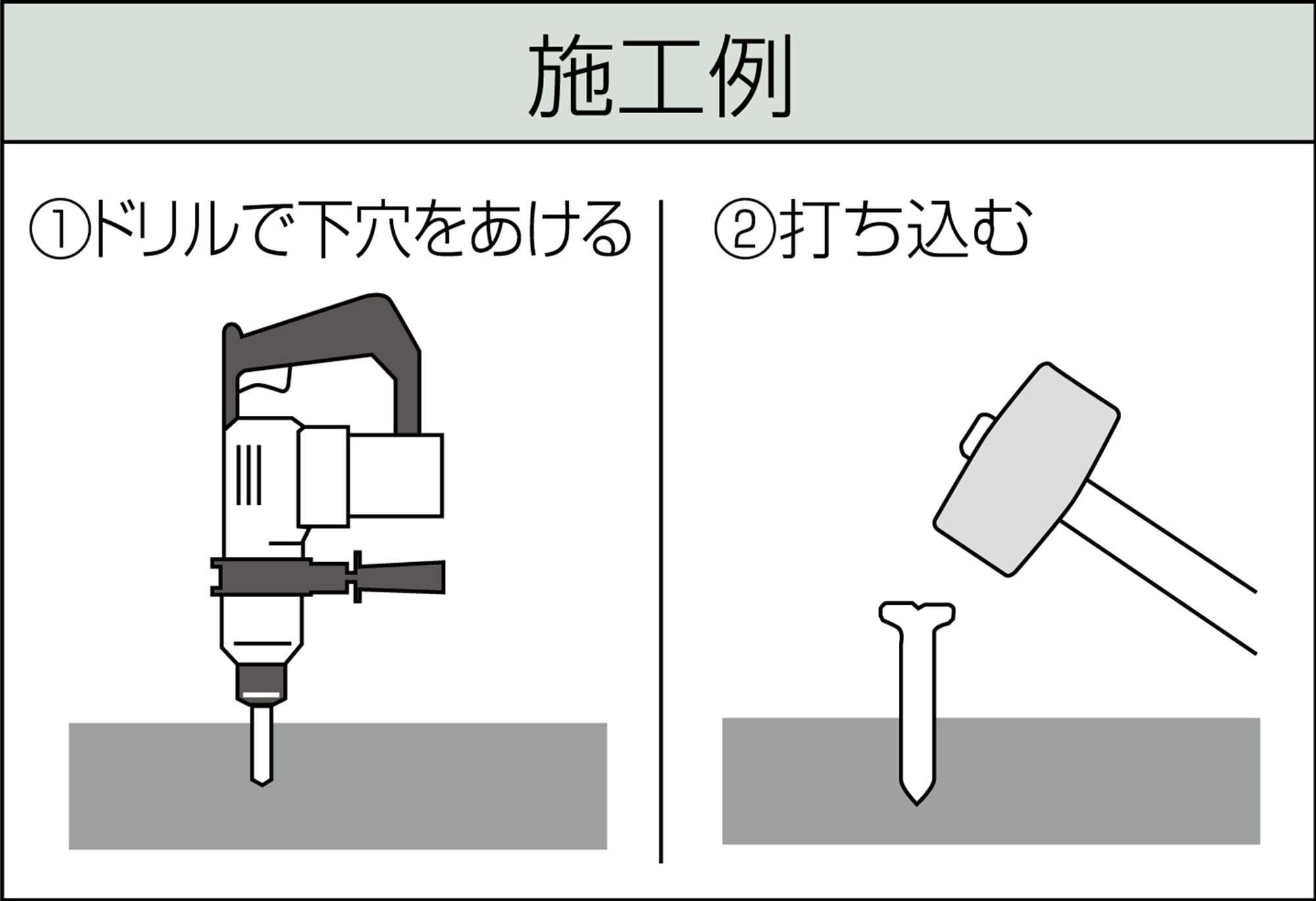 施工例

①ドリルで下穴をあける

②打ち込む