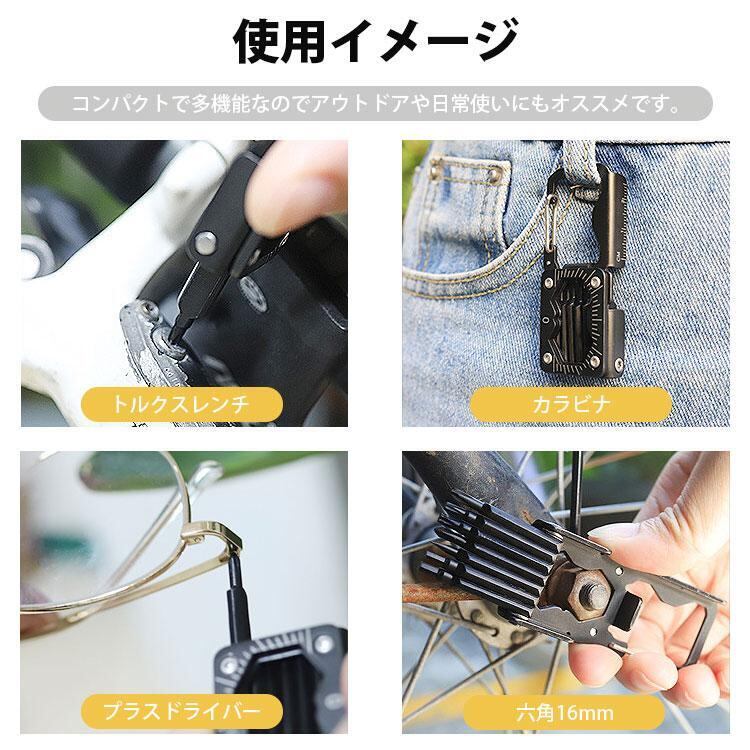 使用イメージ

コンパクトで多機能なのでアウトドアや日常使いにもオススメです。

トルクスレンチ

カラビナ

プラスドライバー

六角16mm