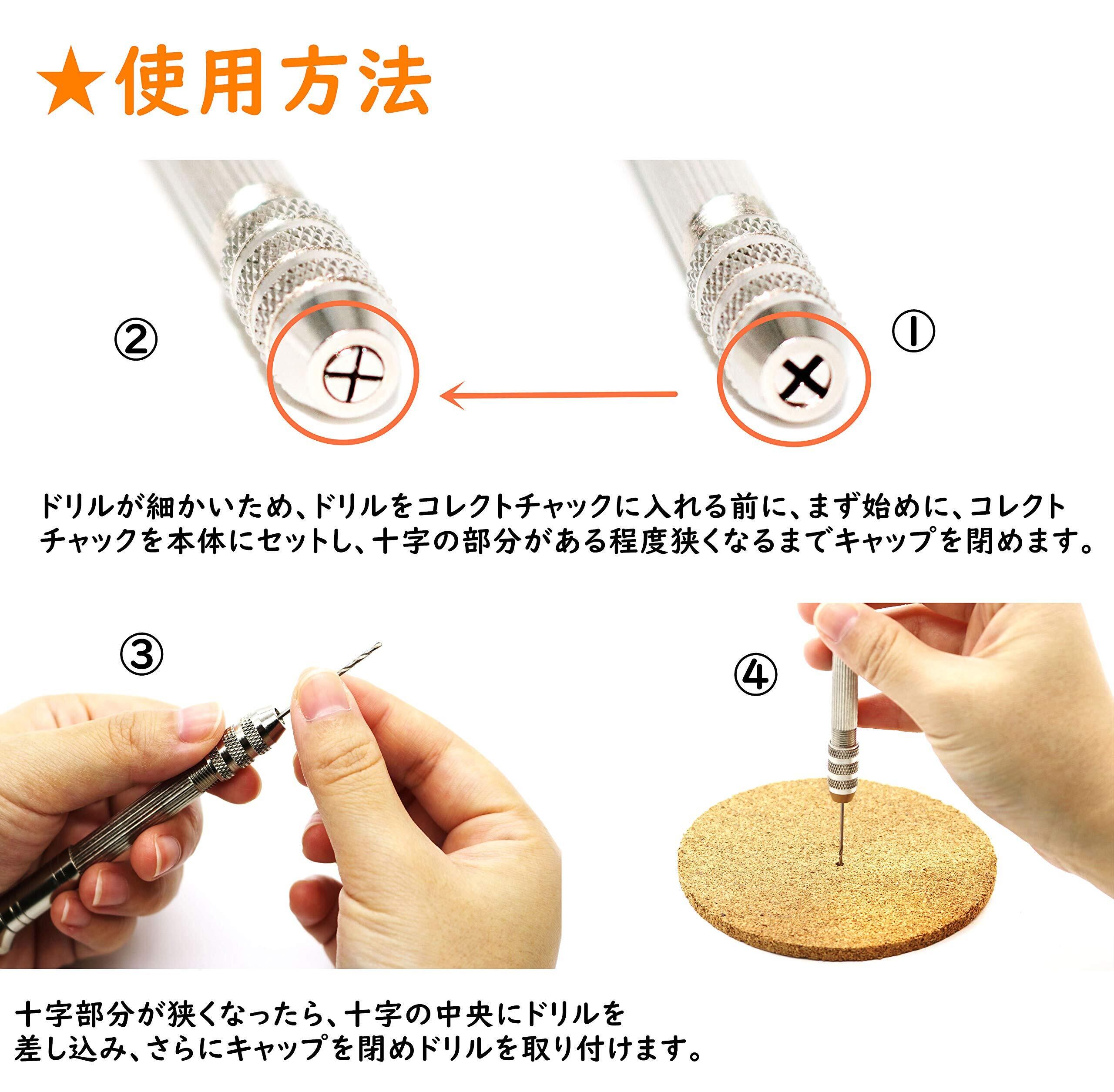 ★使用方法

②

①

ドリルが細かいため、ドリルをコレクトチャックに入れる前に、まず始めに、コレクトチャックを本体にセットし、十字の部分がある程度狭くなるまでキャップを閉めます。

③

④

十字部分が狭くなったら、十字の中央にドリルを差し込み、さらにキャップを閉めドリルを取り付けます。