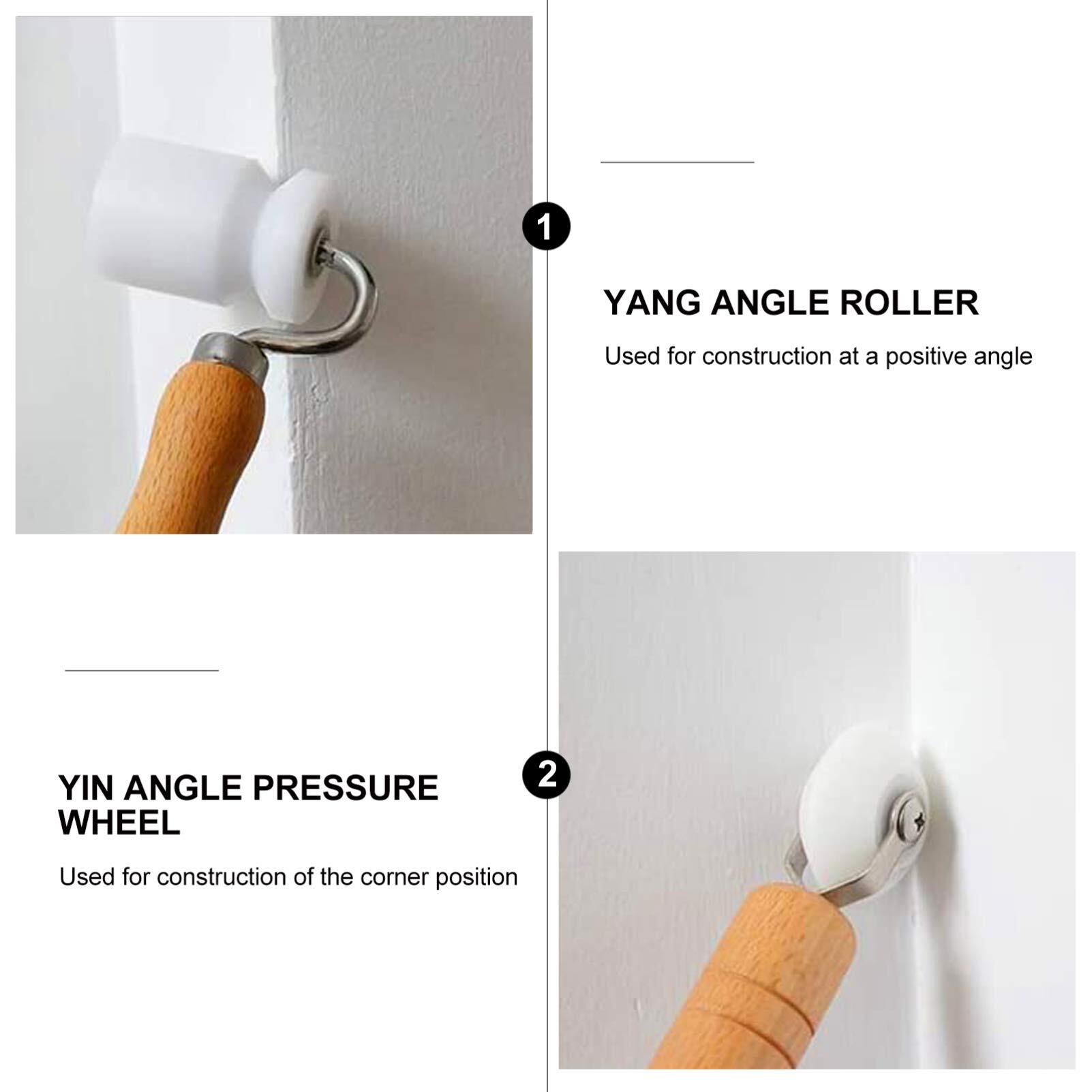 1

YANG ANGLE ROLLER

Used for construction at a positive angle

2

YIN ANGLE PRESSURE WHEEL

Used for construction of the corner position