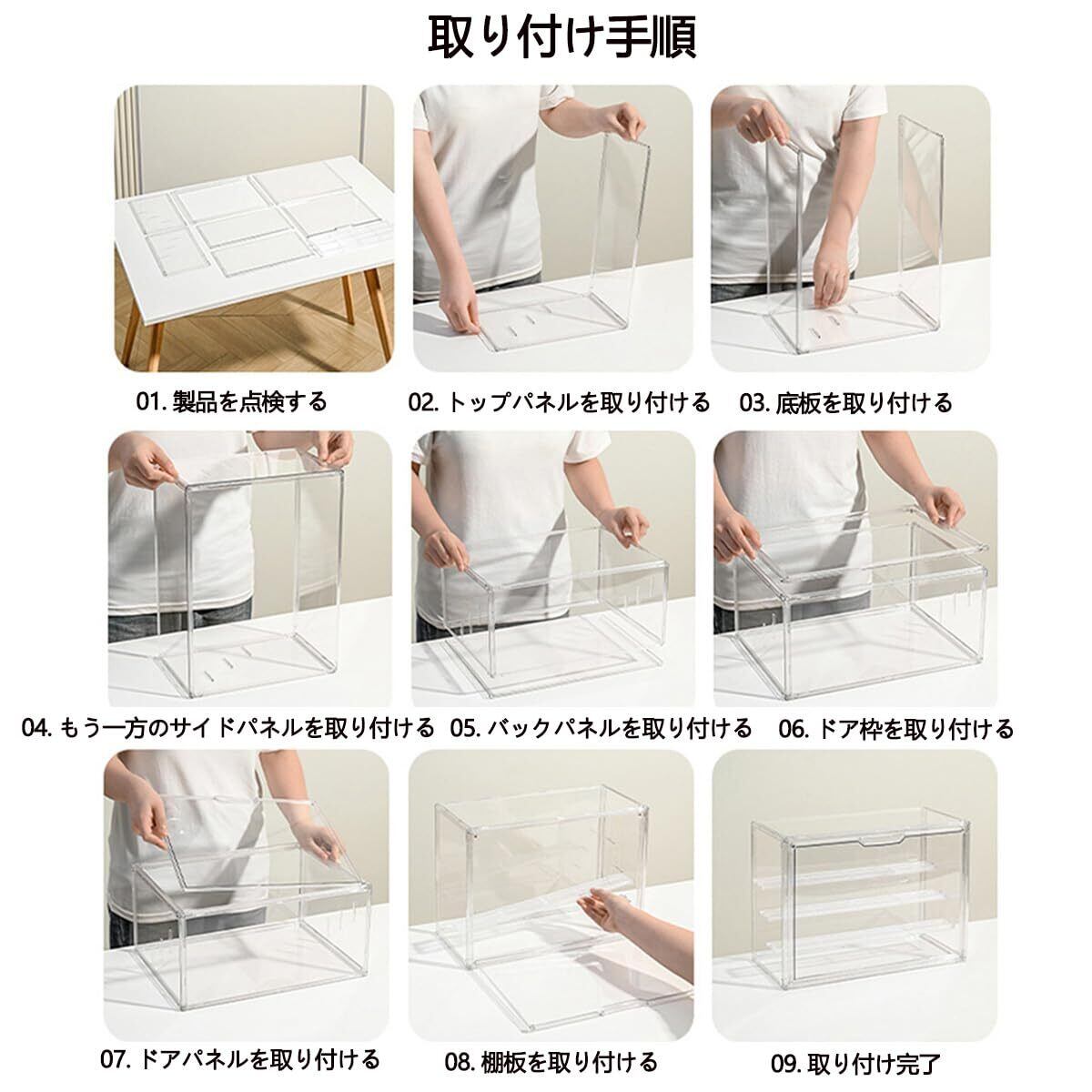 取り付け手順

01. 製品を点検する

02. トップパネルを取り付ける

03. 底板を取り付ける

04. もう一方のサイドパネルを取り付ける

05. バックパネルを取り付ける

06. ドア枠を取り付ける

07. ドアパネルを取り付ける

08. 棚板を取り付ける

09. 取り付け完了