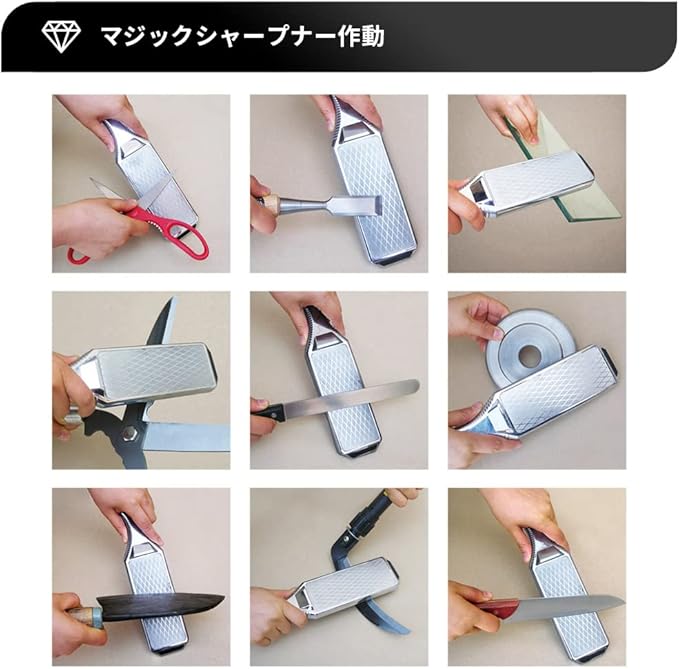 マジックシャープナー作動