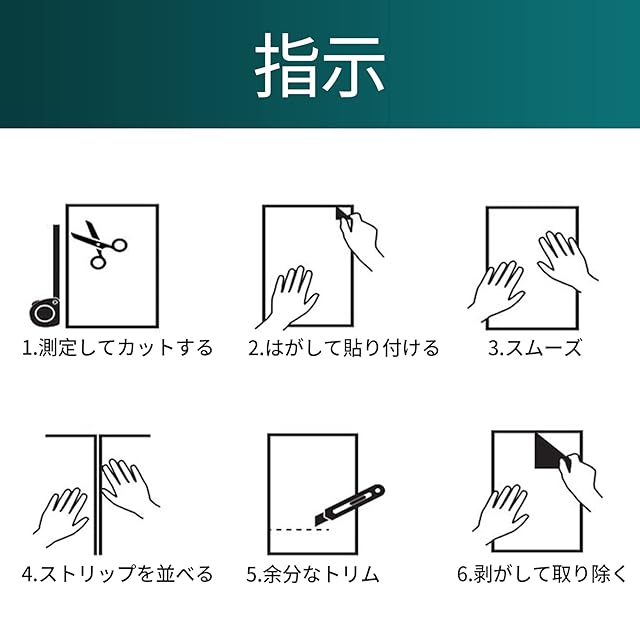 指示

1.測定してカットする

2.はがして貼り付ける

3.スムーズ

4.ストリップを並べる

5.余分なトリム

6.剥がして取り除く