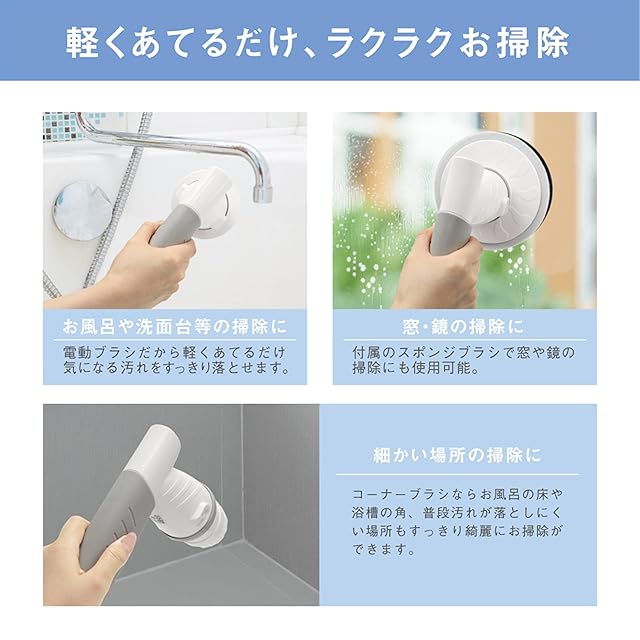 軽くあてるだけ、ラクラクお掃除

お風呂や洗面台等の掃除に

電動ブラシだから軽くあてるだけ気になる汚れをすっきり落とせます。

窓・鏡の掃除に

付属のスポンジブラシで窓や鏡の掃除にも使用可能。

細かい場所の掃除に

コーナーブラシならお風呂の床や浴槽の角、普段汚れが落としにくい場所もすっきり綺麗にお掃除ができます。