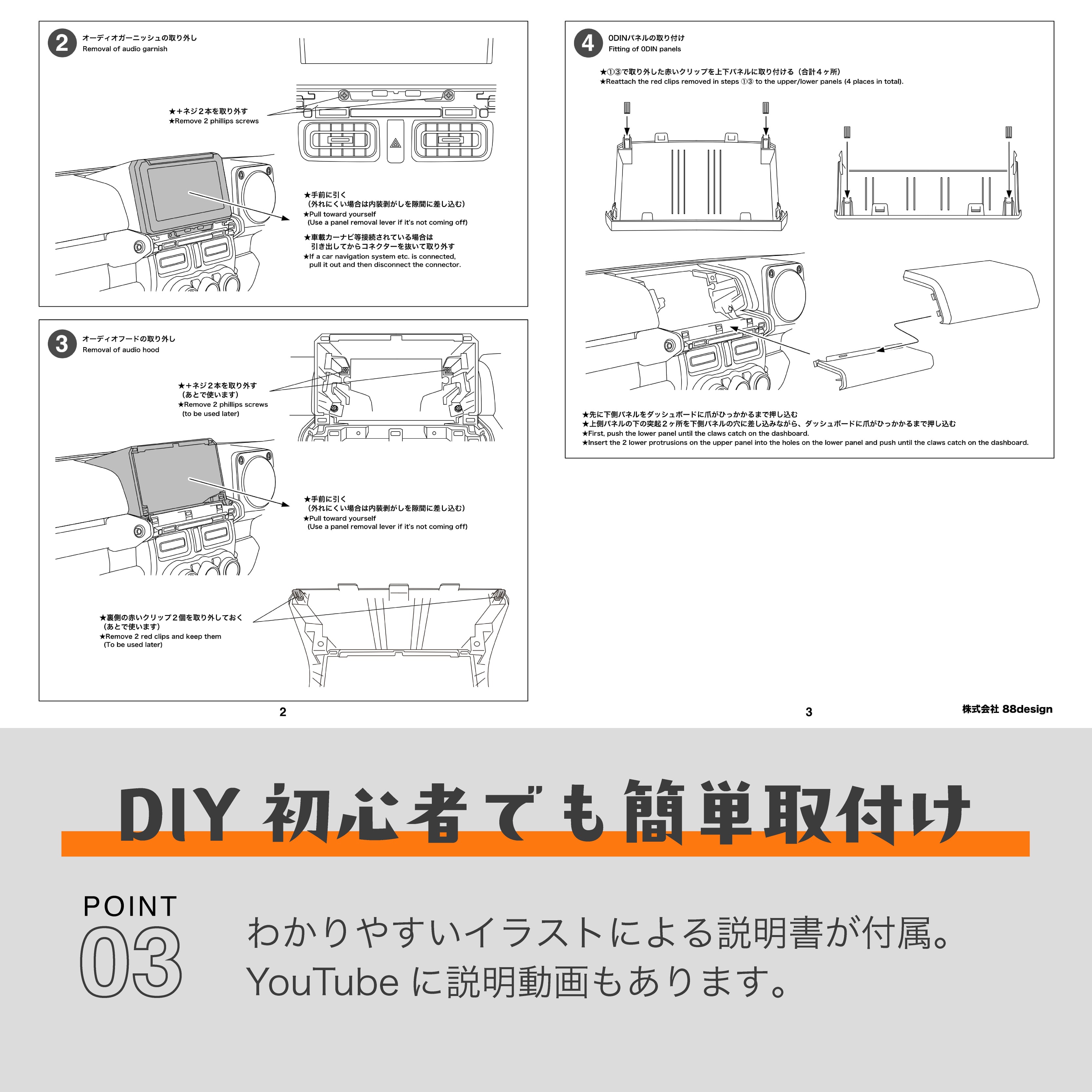 2 オーディオガーニッシュの取り外し
Removal of audio garnish

★＋ネジ２本を取り外す
★Remove 2 phillips screws

★手前に引く
（外れにくい場合は内装剥がしを隙間に差し込む）
★Pull toward yourself
(Use a panel removal lever if it's not coming off)

★車載カーナビ等接続されている場合は
引き出してからコネクターを抜いて取り外す
★If a car navigation system etc. is connected, pull it out and then disconnect the connector.

3 オーディオフードの取り外し
Removal of audio hood

★＋ネジ２本を取り外す
（あとで使います）
★Remove 2 phillips screws
(to be used later)

★手前に引く
（外れにくい場合は内装剥がしを隙間に差し込む）
★Pull toward yourself
(Use a panel removal lever if it's not coming off)

★裏側の赤いクリップ２個を取り外しておく
（あとで使います）
★Remove 2 red clips and keep them
(To be used later)

2

4 0DINパネルの取り付け
Fitting of 0DIN panels

★①③で取り外した赤いクリップを上下パネルに取り付ける（合計４ヶ所）
★Reattach the red clips removed in steps ①③ to the upper/lower panels (4 places in total).

★先に下側パネルをダッシュボードに爪がひっかかるまで押し込む
★上側パネルの下の突起２ヶ所を下側パネルの穴に差し込みながら、ダッシュボードに爪がひっかかるまで押し込む
★First, push the lower panel until the claws catch on the dashboard.
★Insert the 2 lower protrusions on the upper panel into the holes on the lower panel and push until the claws catch on the dashboard.

3

株式会社 88design

DIY 初心者でも簡単取付け

POINT
03

わかりやすいイラストによる説明書が付属。
YouTube に説明動画もあります。