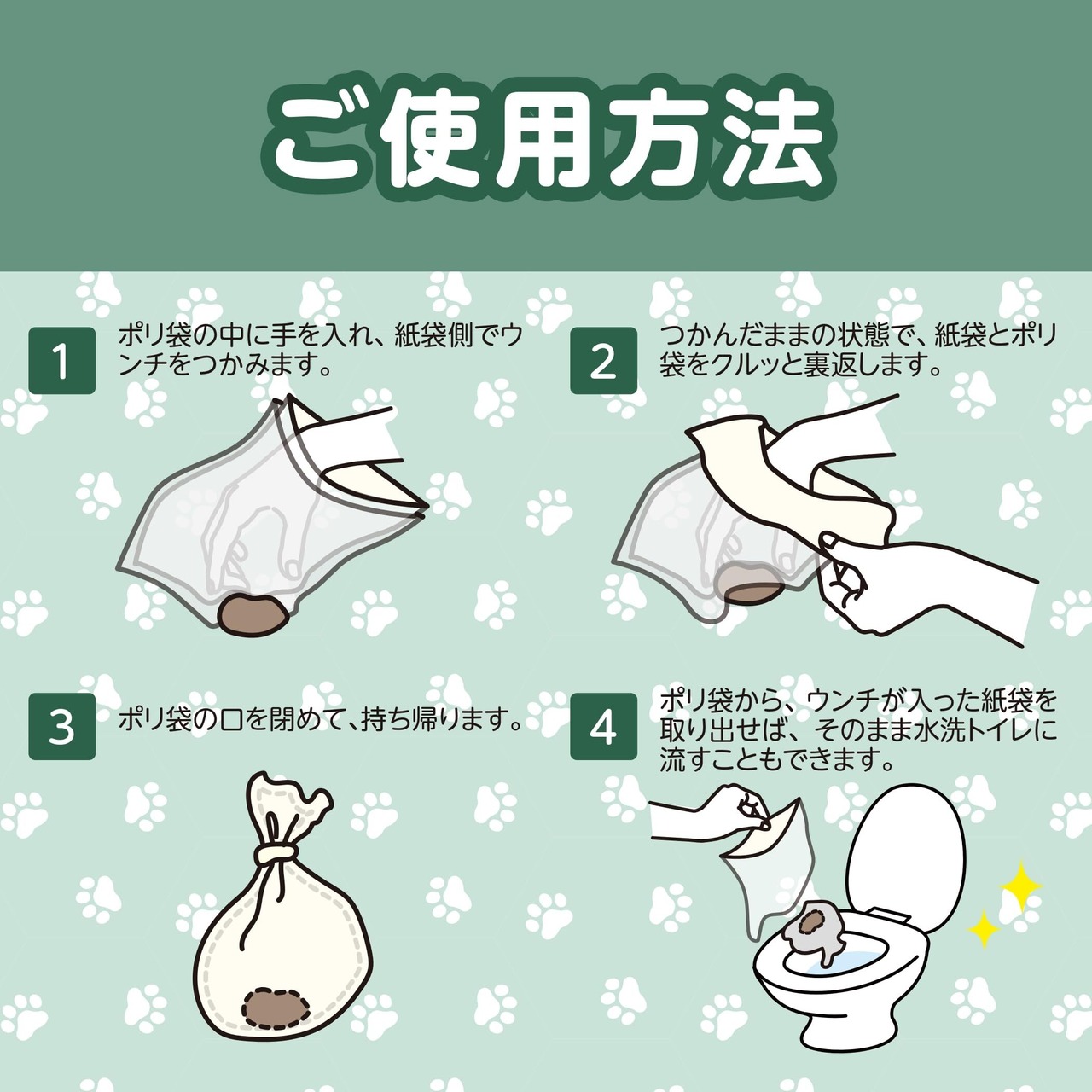 ご使用方法

1
ポリ袋の中に手を入れ、紙袋側でウンチをつかみます。

2
つかんだままの状態で、紙袋とポリ袋をクルッと裏返します。

3
ポリ袋の口を閉めて、持ち帰ります。

4
ポリ袋から、ウンチが入った紙袋を取り出せば、そのまま水洗トイレに流すこともできます。