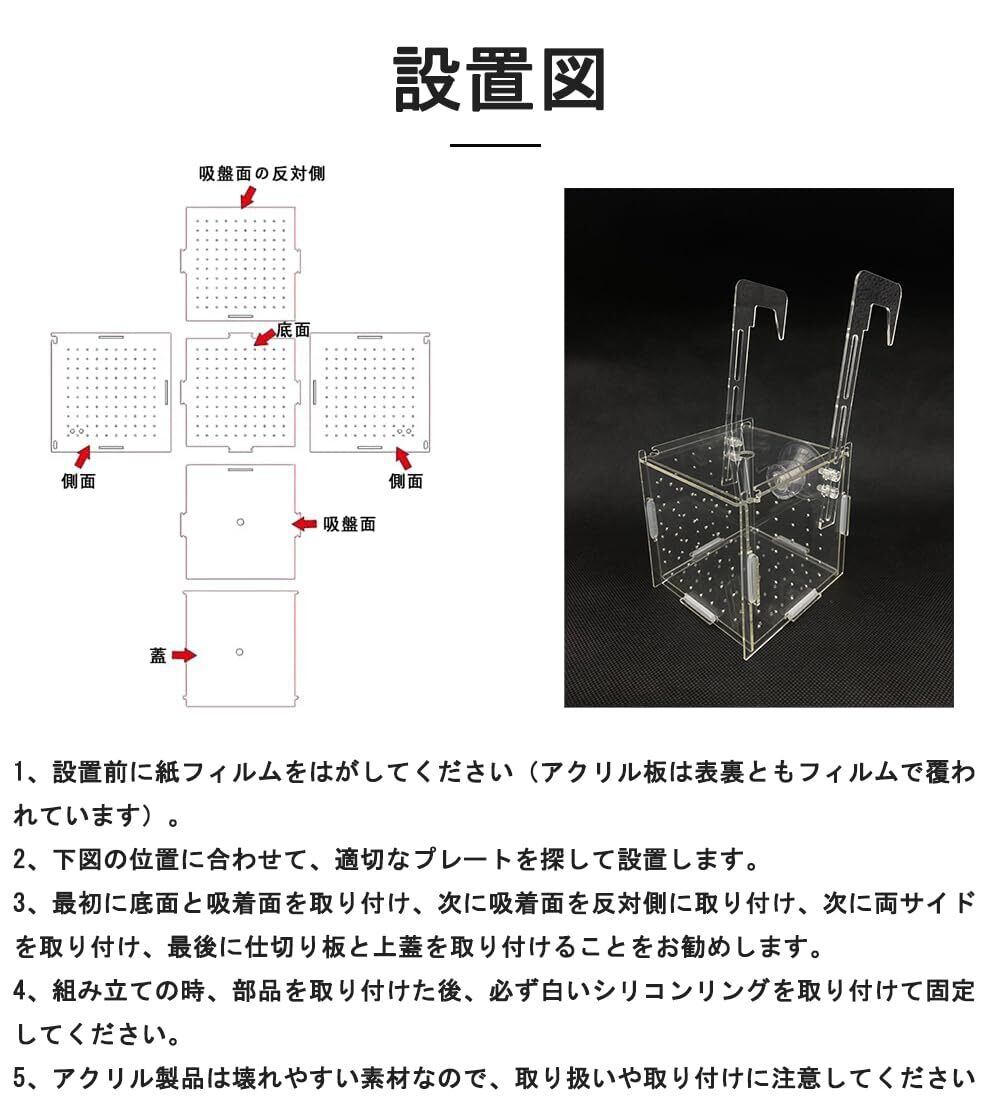 設置図

吸盤面の反対側

底面

側面

側面

吸盤面

蓋

1、設置前に紙フィルムをはがしてください（アクリル板は表裏ともフィルムで覆われています）。

2、下図の位置に合わせて、適切なプレートを探して設置します。

3、最初に底面と吸着面を取り付け、次に吸着面を反対側に取り付け、次に両サイドを取り付け、最後に仕切り板と上蓋を取り付けることをお勧めします。

4、組み立ての時、部品を取り付けた後、必ず白いシリコンリングを取り付けて固定してください。

5、アクリル製品は壊れやすい素材なので、取り扱いや取り付けに注意してください