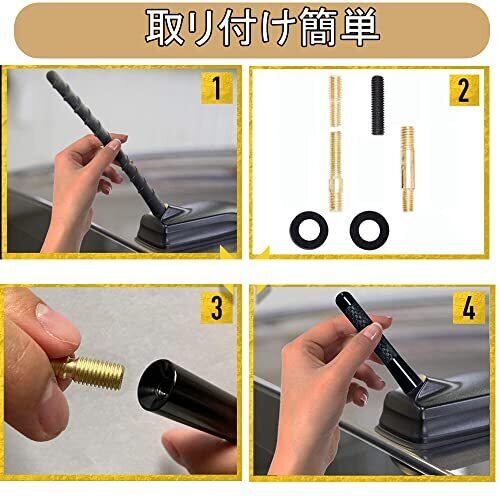 取り付け簡単

1

2

3

4