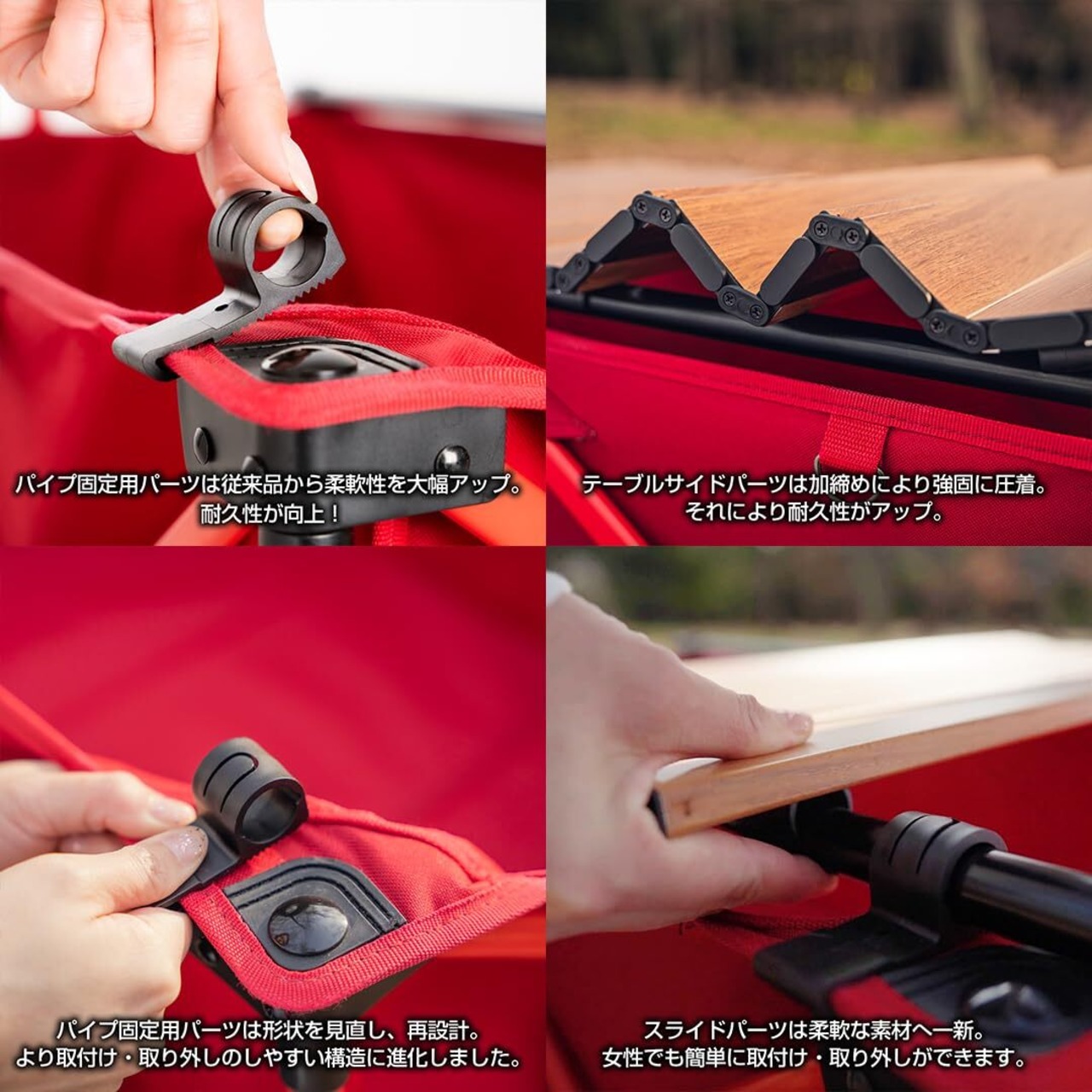 パイプ固定用パーツは従来品から柔軟性を大幅アップ。
耐久性が向上！

テーブルサイドパーツは加締めにより強固に圧着。
それにより耐久性がアップ。

パイプ固定用パーツは形状を見直し、再設計。
より取付け・取り外しのしやすい構造に進化しました。

スライドパーツは柔軟な素材へ一新。
女性でも簡単に取付け・取り外しができます。