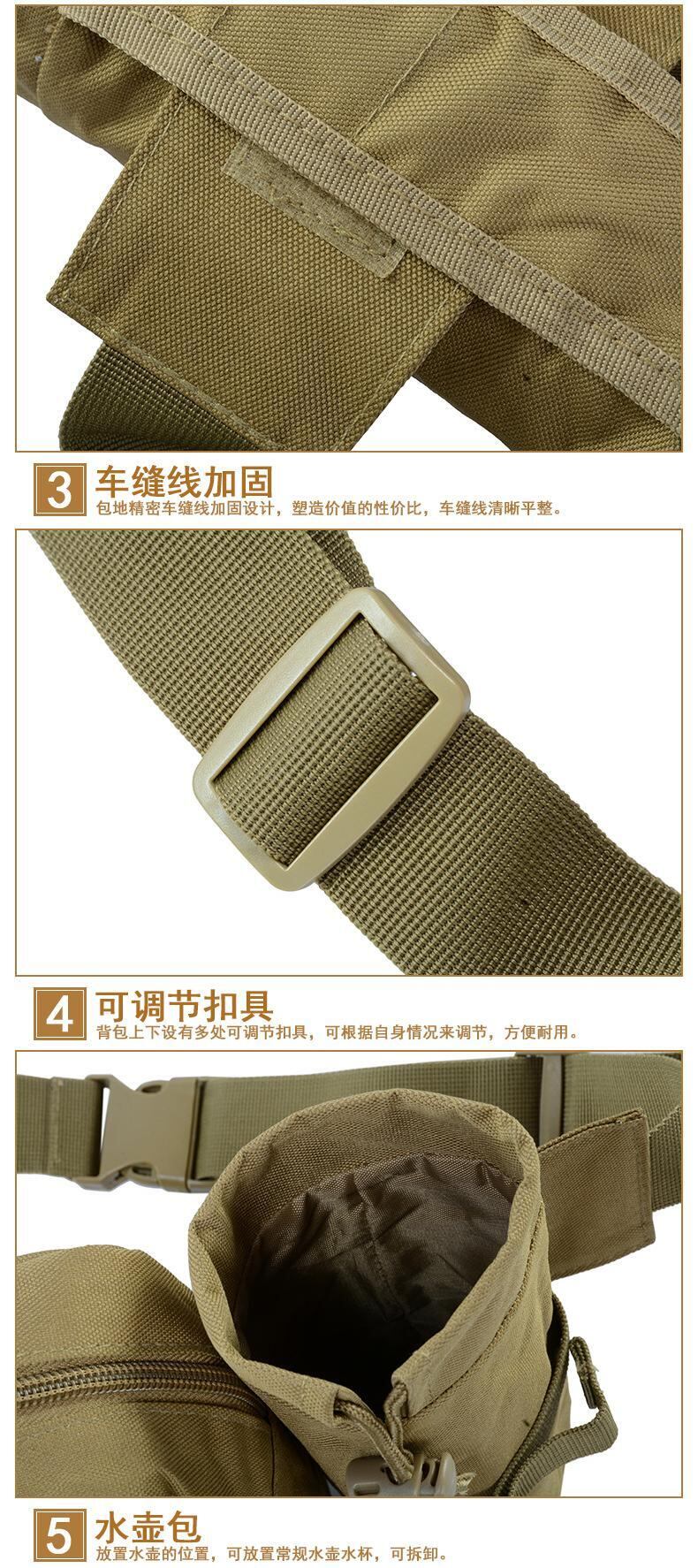 3 车缝线加固
包地精密车缝线加固设计，塑造价值的性价比，车缝线清晰平整。

4 可调节扣具
背包上下设有多处可调节扣具，可根据自身情况来调节，方便耐用。

5 水壶包
放置水壶的位置，可放置常规水壶水杯，可拆卸。