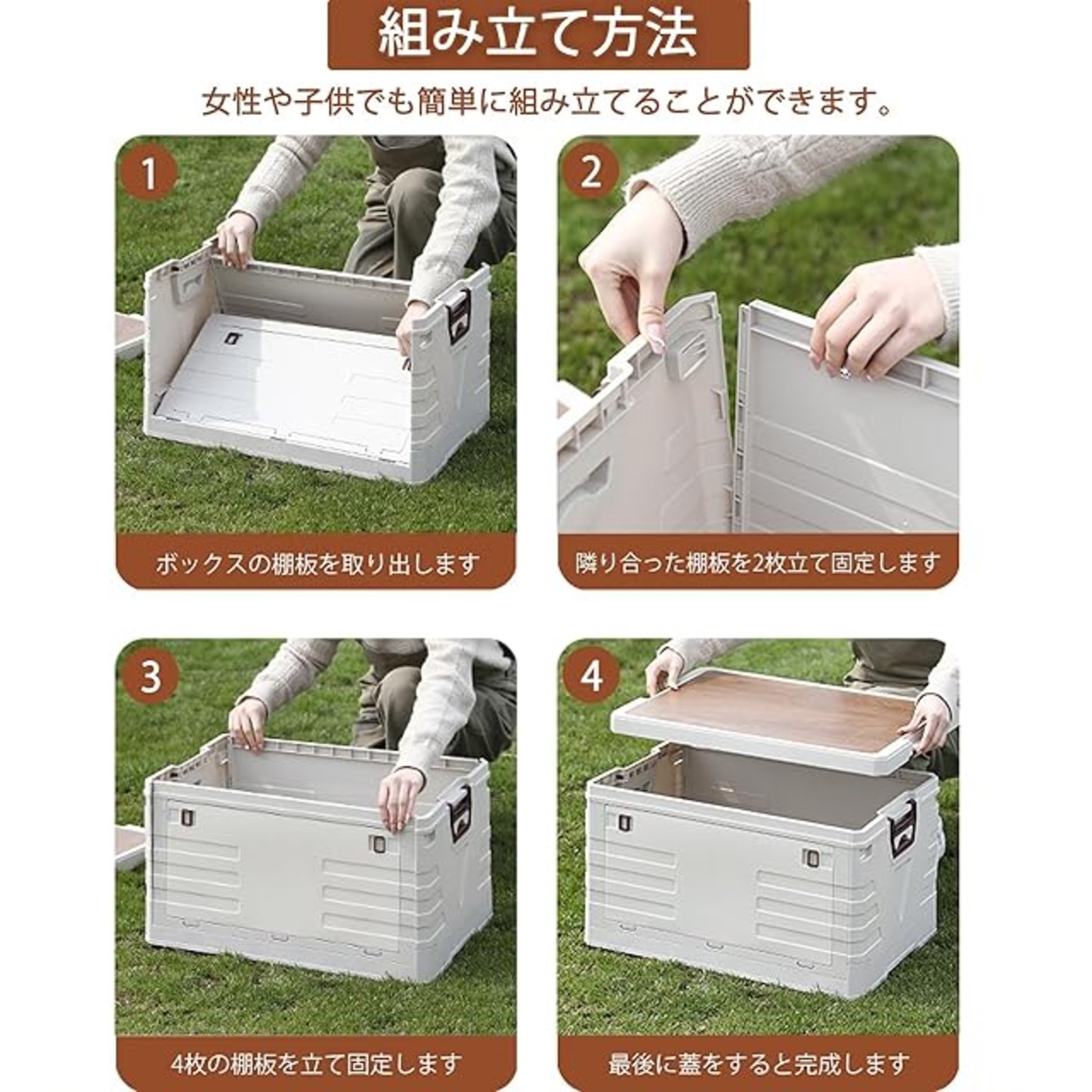 組み立て方法

女性や子供でも簡単に組み立てることができます。

1

ボックスの棚板を取り出します

2

隣り合った棚板を2枚立て固定します

3

4枚の棚板を立て固定します

4

最後に蓋をすると完成します