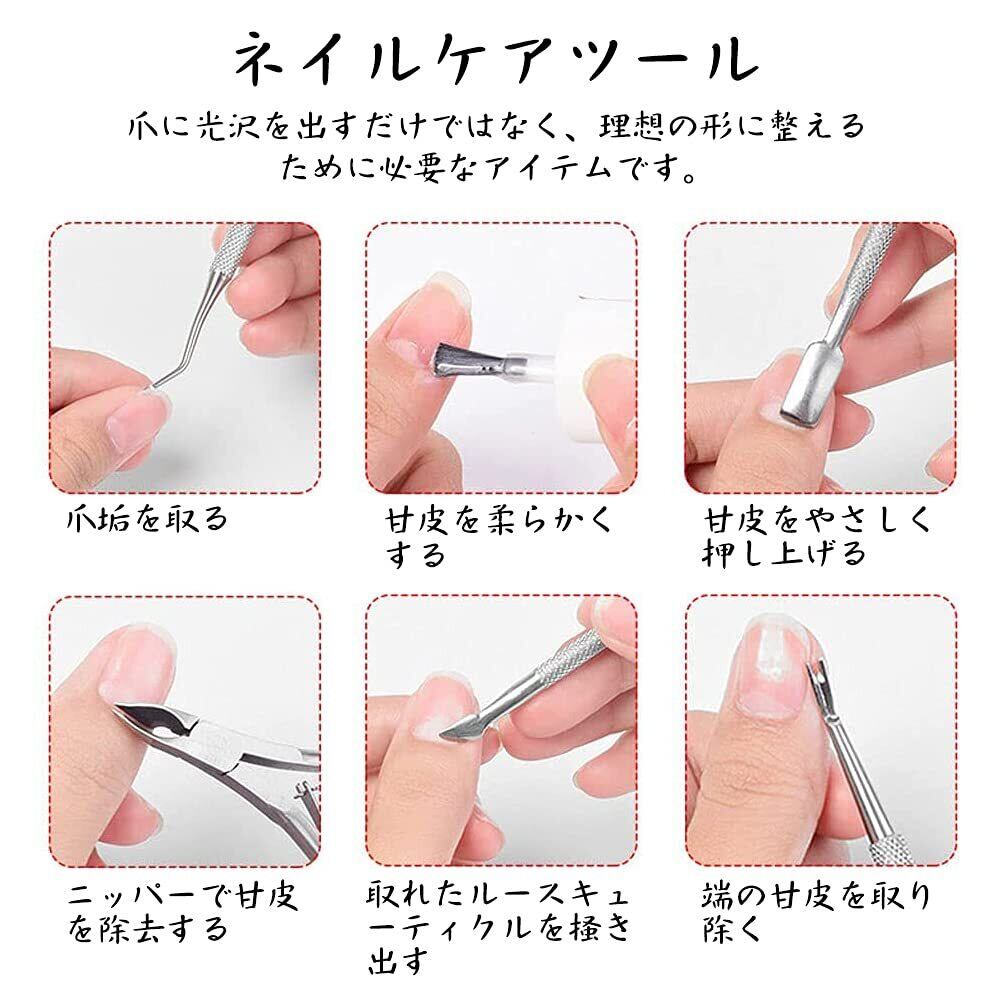 ネイルケアツール

爪に光沢を出すだけではなく、理想の形に整えるために必要なアイテムです。

爪垢を取る

甘皮を柔らかくする

甘皮をやさしく押し上げる

ニッパーで甘皮を除去する

取れたルースキューティクルを掻き出す

端の甘皮を取り除く