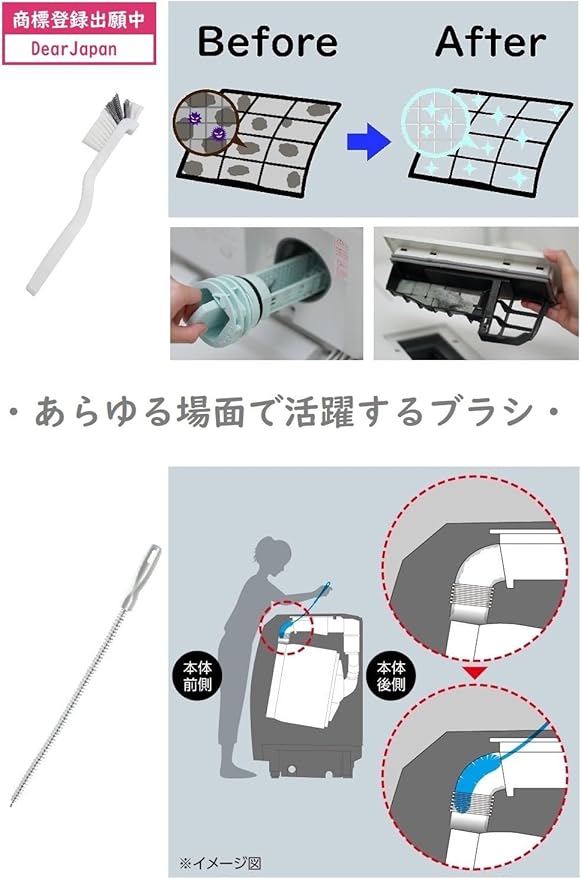 商標登録出願中
DearJapan

Before

After

・あらゆる場面で活躍するブラシ・

本体前側

本体後側

※イメージ図