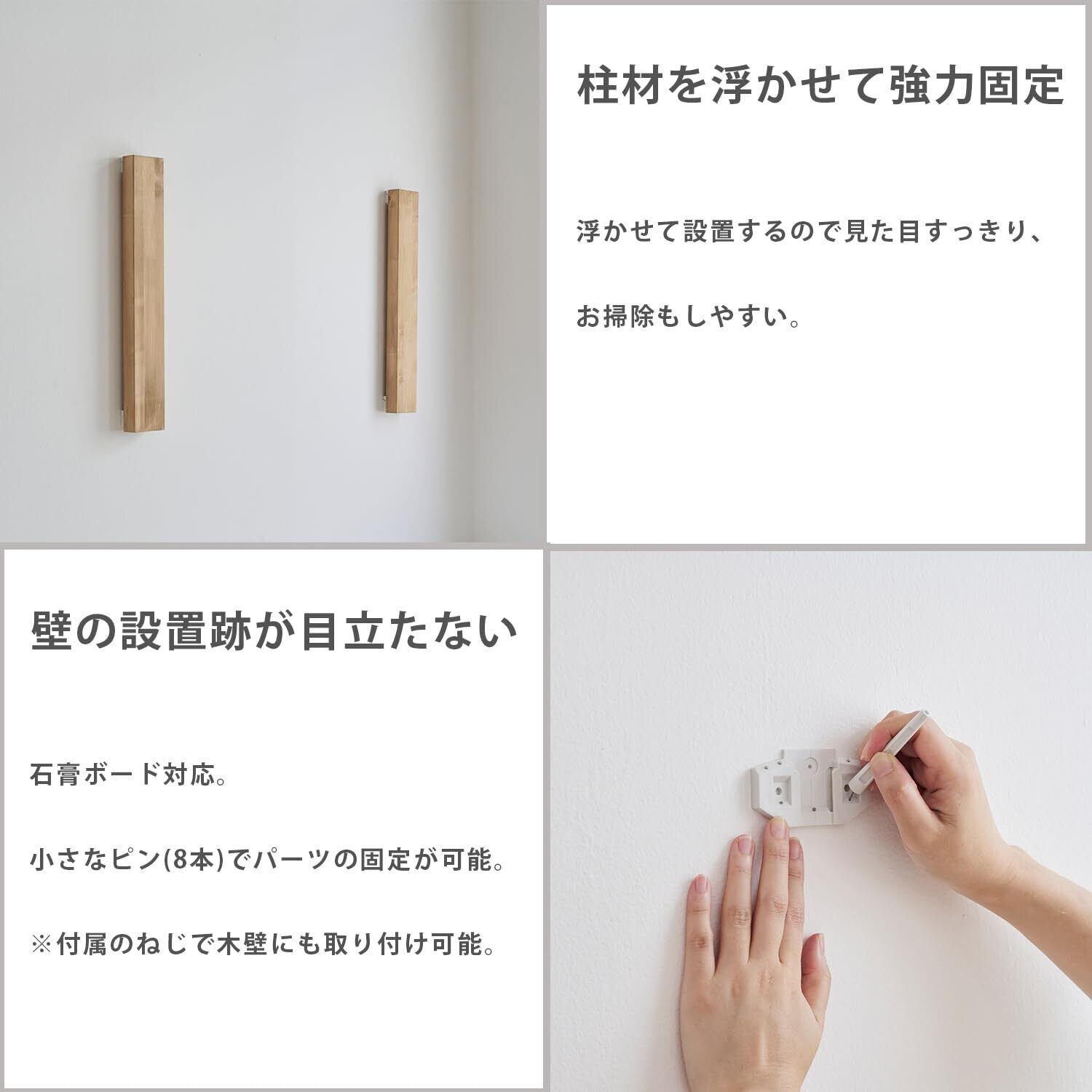 柱材を浮かせて強力固定

浮かせて設置するので見た目すっきり、

お掃除もしやすい。

壁の設置跡が目立たない

石膏ボード対応。

小さなピン(8本)でパーツの固定が可能。

※付属のねじで木壁にも取り付け可能。