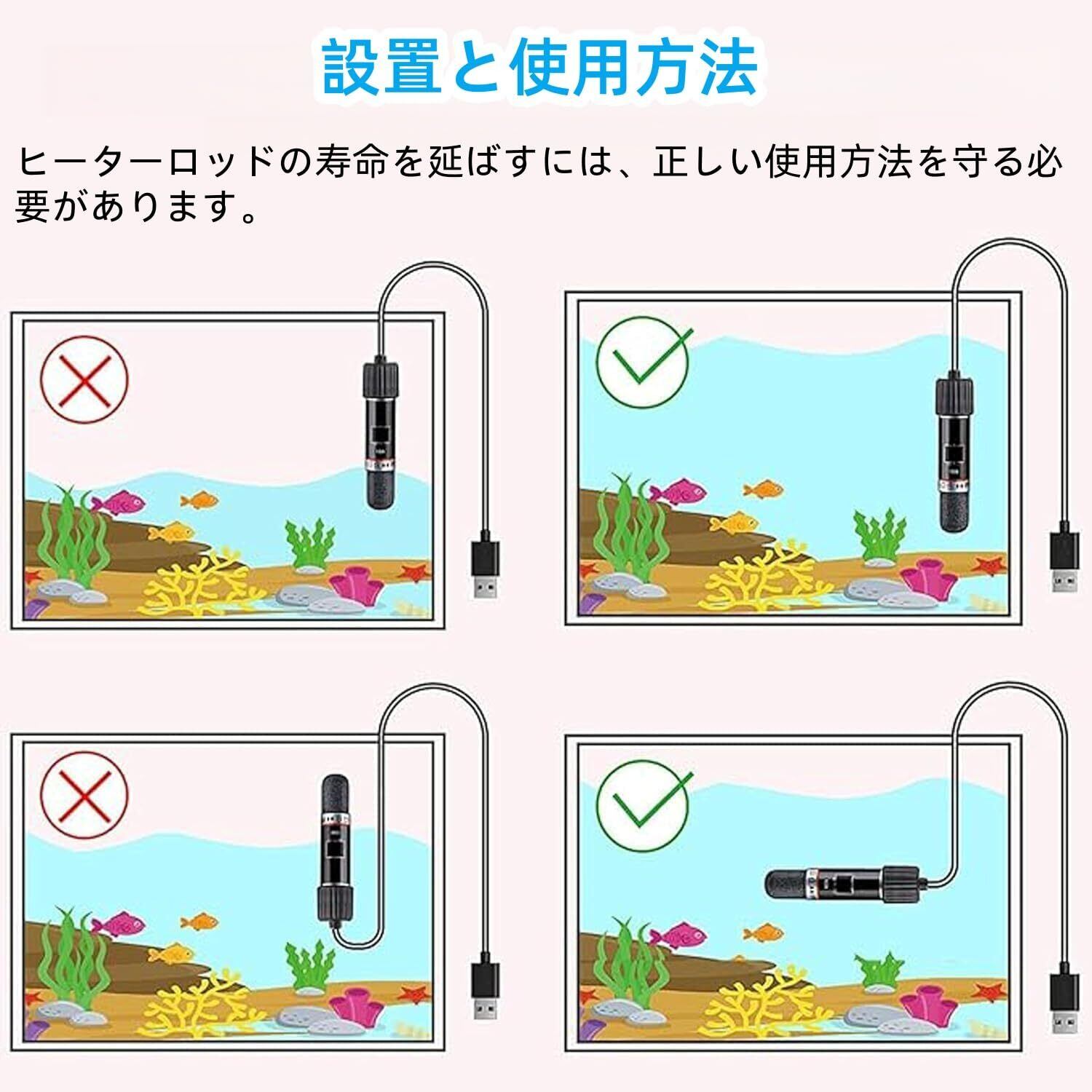 設置と使用方法

ヒーターロッドの寿命を延ばすには、正しい使用方法を守る必要があります。