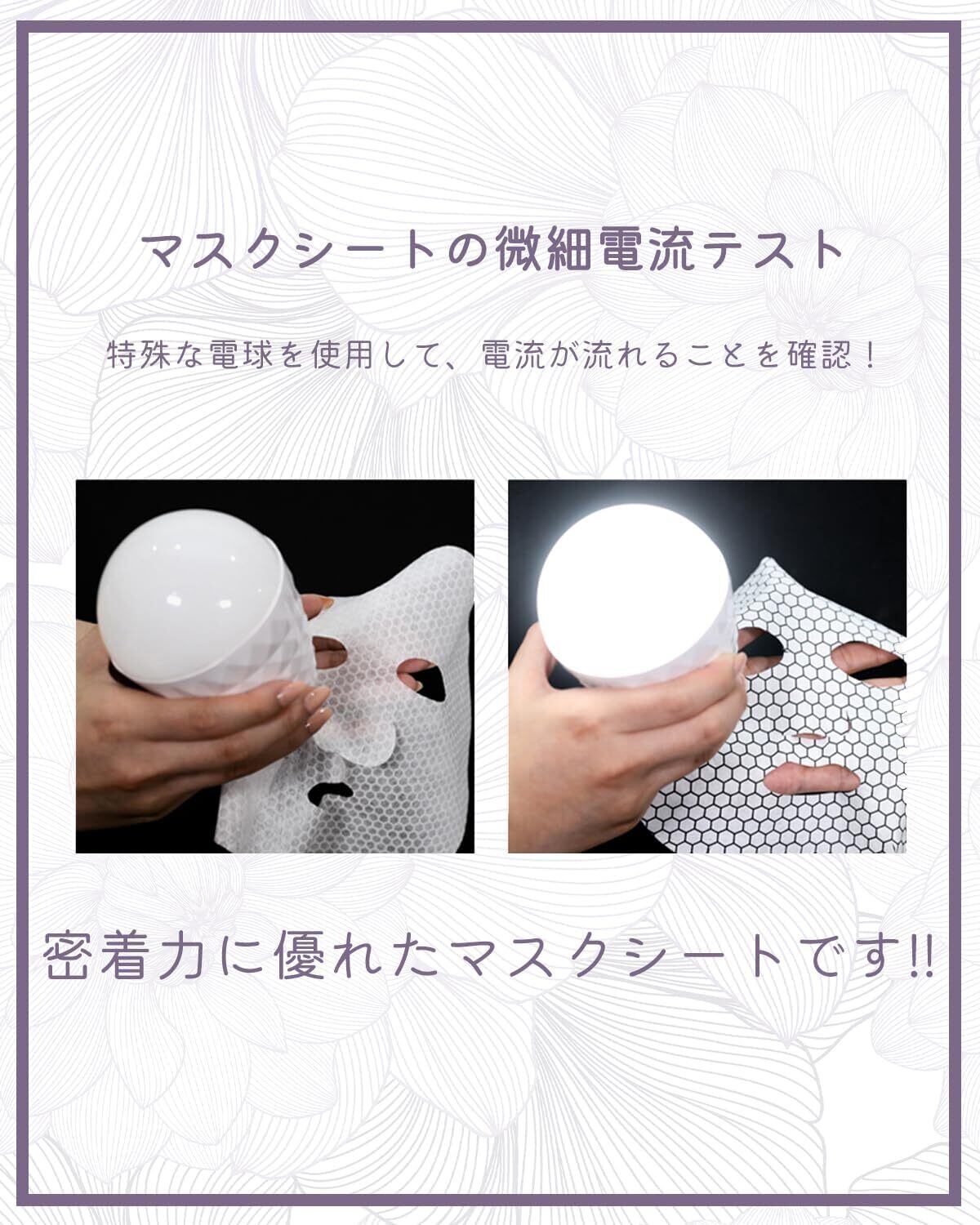 マスクシートの微細電流テスト

特殊な電球を使用して、電流が流れることを確認！

密着力に優れたマスクシートです!!