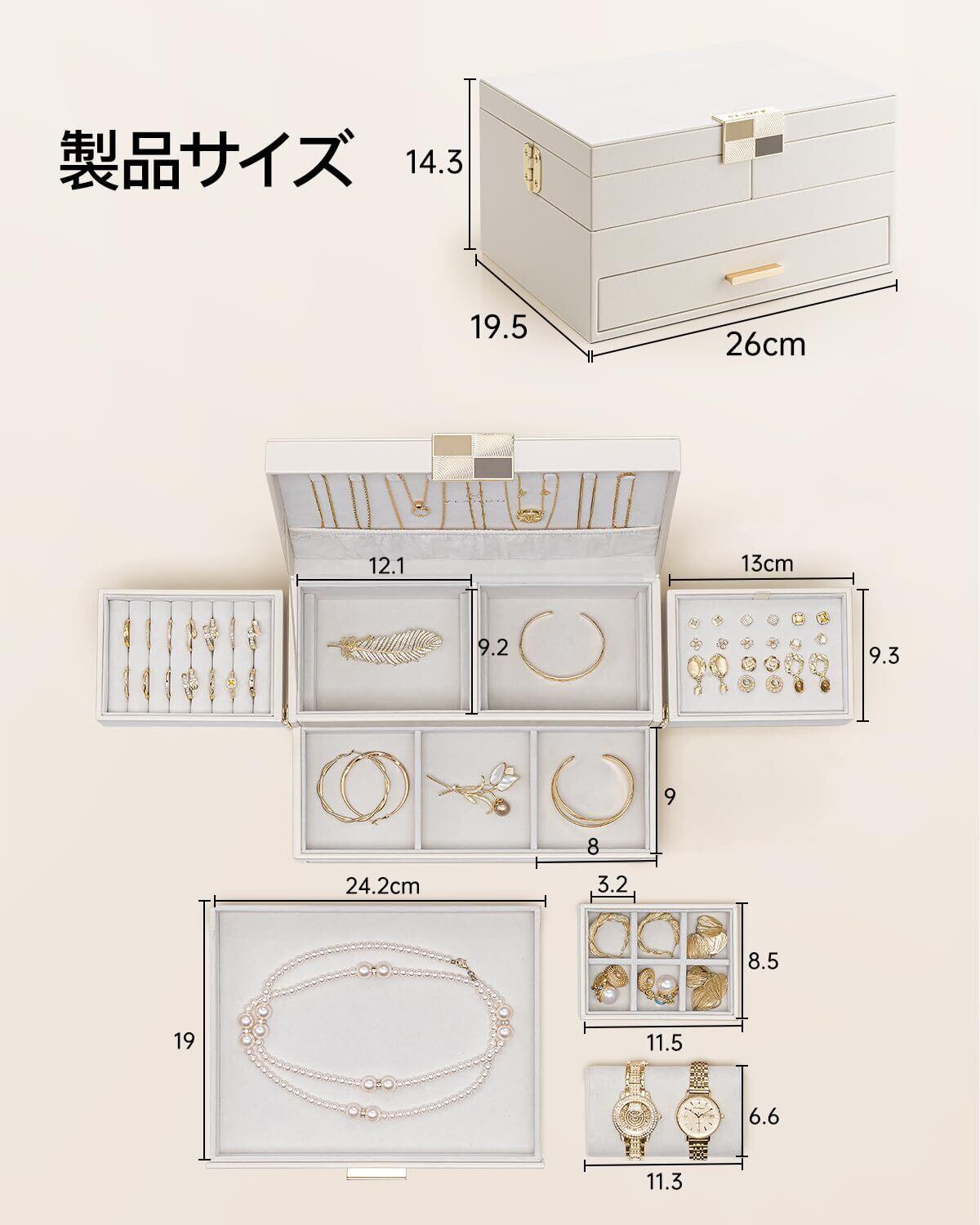 製品サイズ

14.3

19.5

26cm

12.1

13cm

9.2

9.3

9

8

24.2cm

3.2

8.5

19

11.5

6.6

11.3