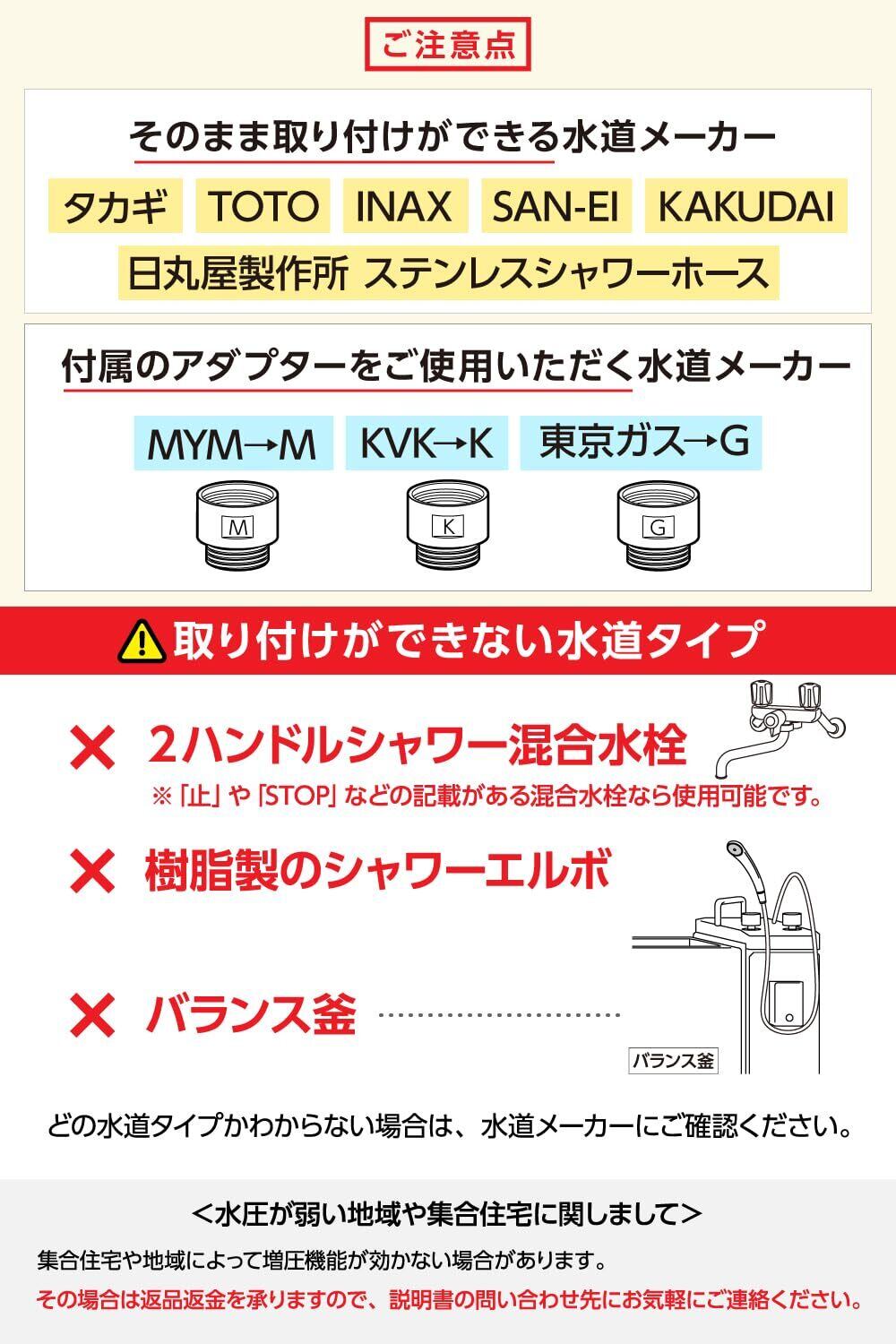 ご注意点

そのまま取り付けができる水道メーカー

タカギ TOTO INAX SAN-EI KAKUDAI

日丸屋製作所 ステンレスシャワーホース

付属のアダプターをご使用いただく水道メーカー

MYM→M KVK→K 東京ガス→G

M K G

取り付けができない水道タイプ

× 2ハンドルシャワー混合水栓

※「止」や「STOP」などの記載がある混合水栓なら使用可能です。

× 樹脂製のシャワーエルボ

× バランス釜

バランス釜

どの水道タイプかわからない場合は、水道メーカーにご確認ください。

<水圧が弱い地域や集合住宅に関しまして>

集合住宅や地域によって増圧機能が効かない場合があります。

その場合は返品返金を承りますので、説明書の問い合わせ先にお気軽にご連絡ください。