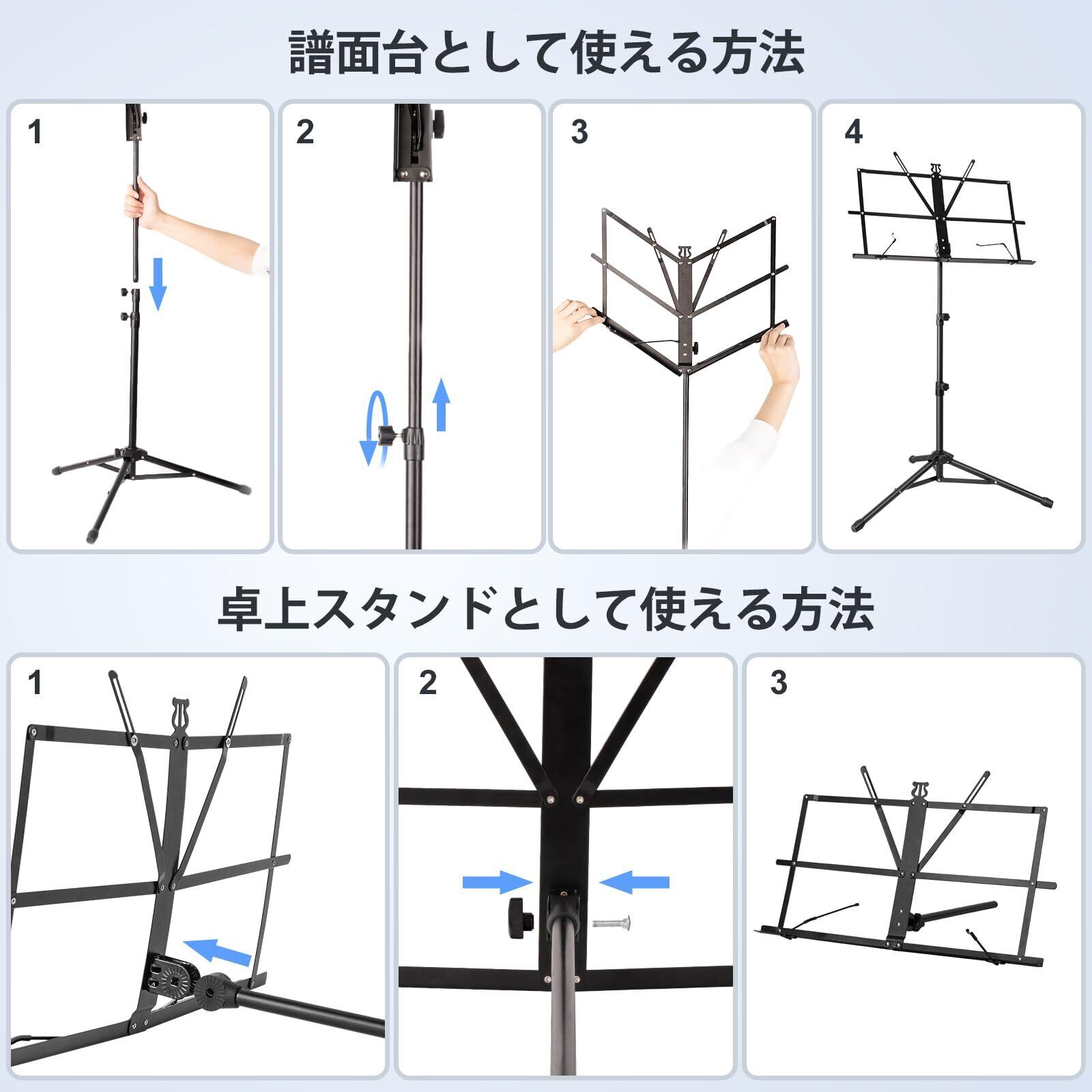 譜面台として使える方法

1

2

3

4

卓上スタンドとして使える方法

1

2

3