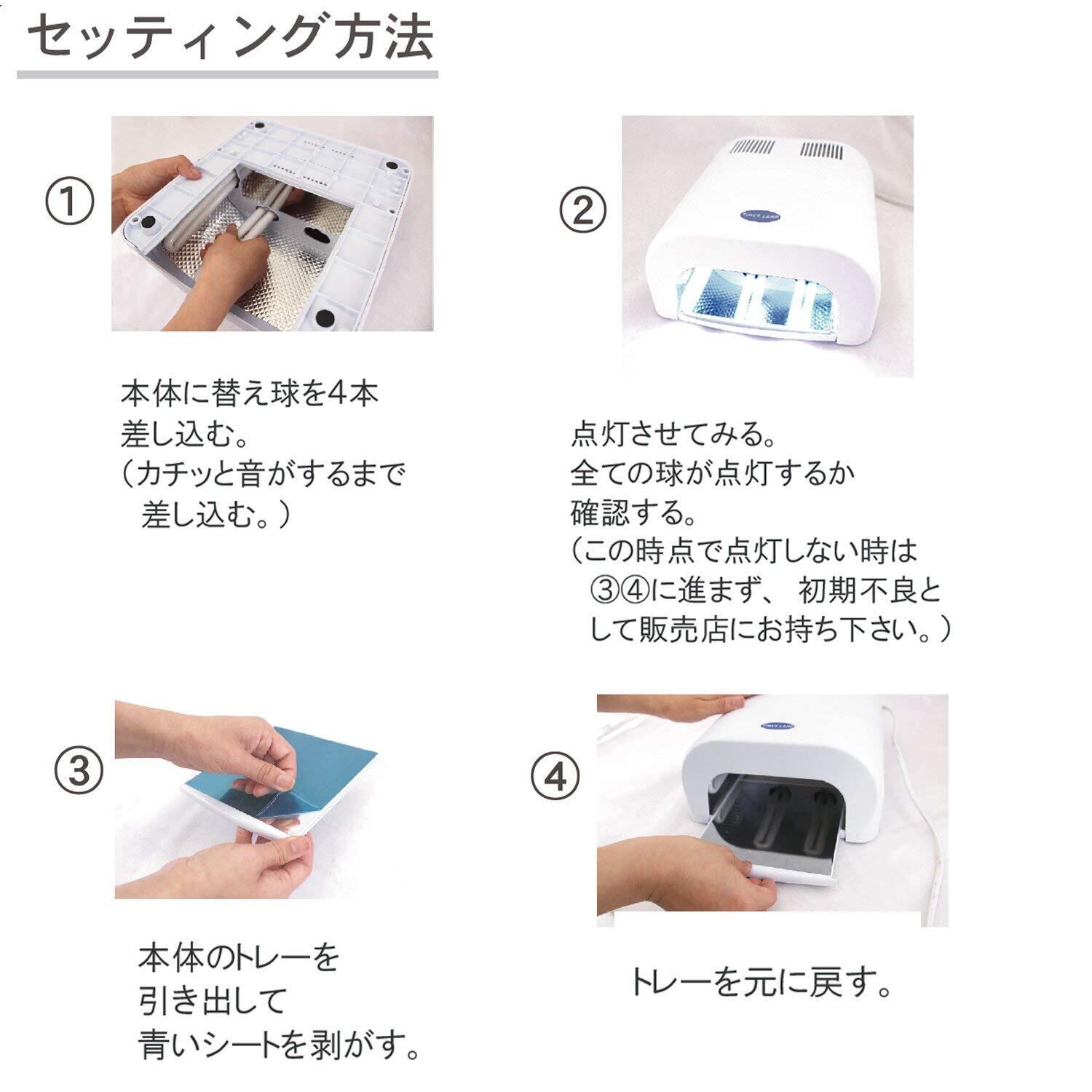 セッティング方法

①

本体に替え球を4本差し込む。
（カチッと音がするまで差し込む。）

②

TIMER LAMP

点灯させてみる。
全ての球が点灯するか確認する。
（この時点で点灯しない時は③④に進まず、 初期不良として販売店にお持ち下さい。）

③

本体のトレーを引き出して青いシートを剥がす。

④

TIMER LAMP

トレーを元に戻す。