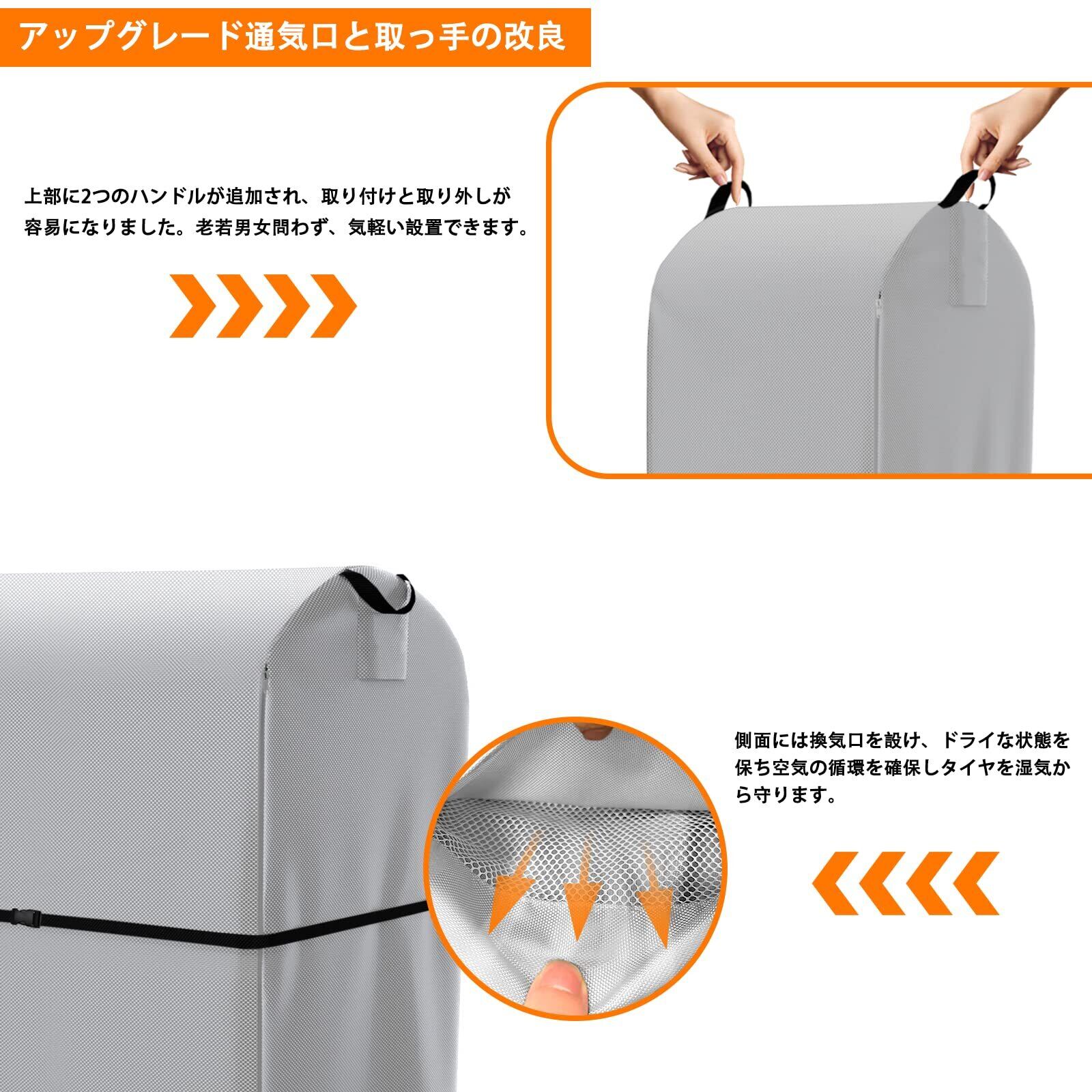 アップグレード通気口と取っ手の改良

上部に2つのハンドルが追加され、取り付けと取り外しが容易になりました。老若男女問わず、気軽い設置できます。

側面には換気口を設け、ドライな状態を保ち空気の循環を確保しタイヤを湿気から守ります。