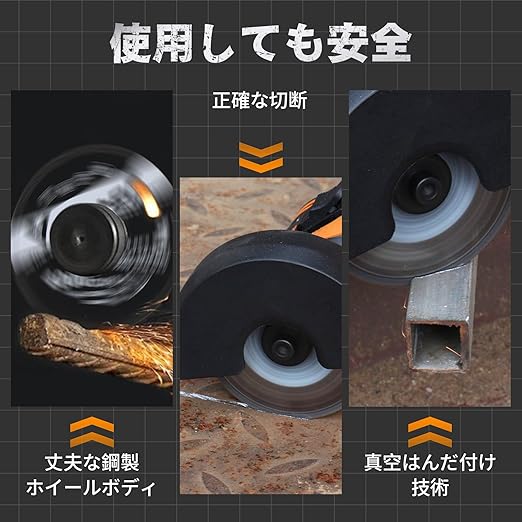 使用しても安全

正確な切断

丈夫な鋼製
ホイールボディ

真空はんだ付け
技術