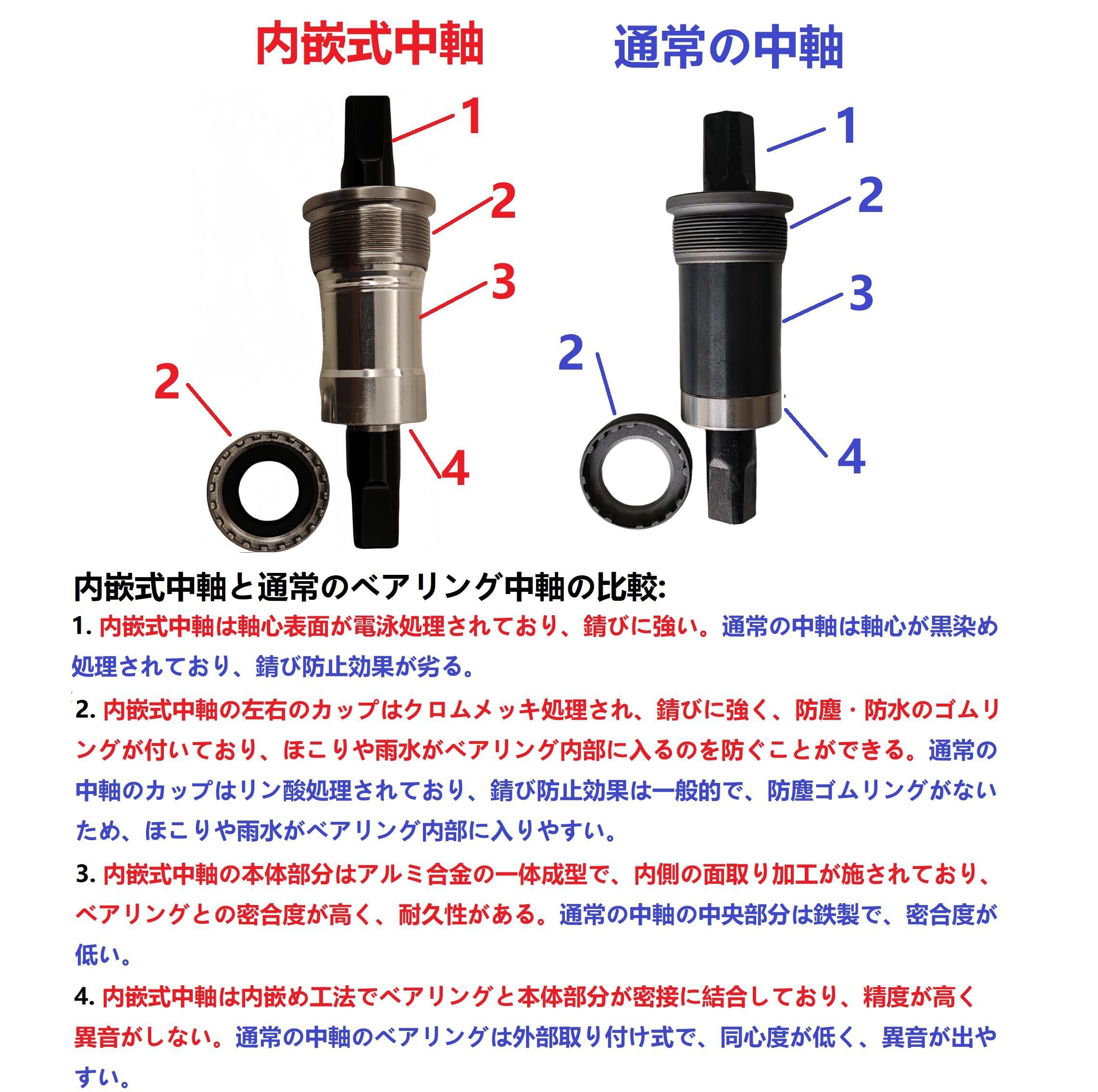 内嵌式中軸

通常の中軸

1
2
3
2
4

1
2
3
2
4

内嵌式中軸と通常のベアリング中軸の比較:

1. 内嵌式中軸は軸心表面が電泳処理されており、錆びに強い。通常の中軸は軸心が黒染め処理されており、錆び防止効果が劣る。

2. 内嵌式中軸の左右のカップはクロムメッキ処理され、錆びに強く、防塵・防水のゴムリングが付いており、ほこりや雨水がベアリング内部に入るのを防ぐことができる。通常の中軸のカップはリン酸処理されており、錆び防止効果は一般的で、防塵ゴムリングがないため、ほこりや雨水がベアリング内部に入りやすい。

3. 内嵌式中軸の本体部分はアルミ合金の一体成型で、内側の面取り加工が施されており、ベアリングとの密合度が高く、耐久性がある。通常の中軸の中央部分は鉄製で、密合度が低い。

4. 内嵌式中軸は内嵌め工法でベアリングと本体部分が密接に結合しており、精度が高く異音がしない。通常の中軸のベアリングは外部取り付け式で、同心度が低く、異音が出やすい。