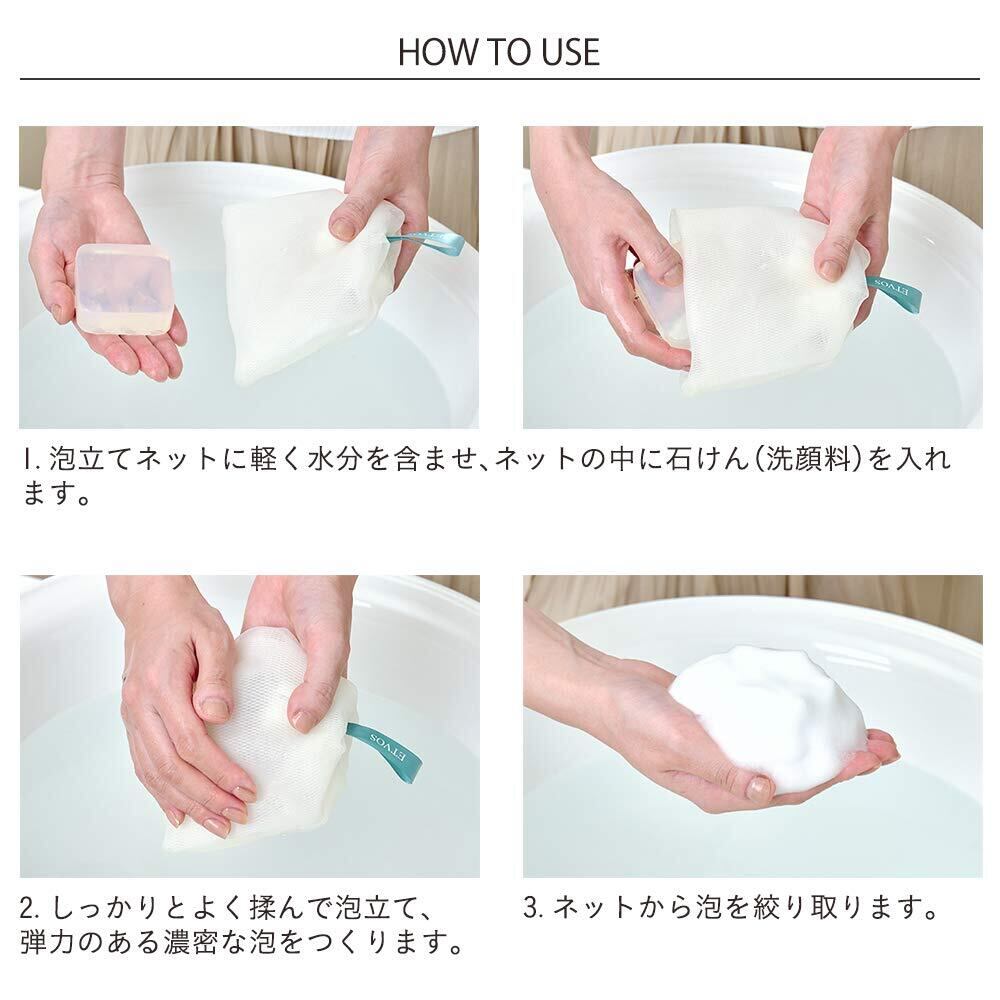 HOW TO USE

ETVOS

1. 泡立てネットに軽く水分を含ませ、ネットの中に石けん(洗顔料)を入れます。

ETVOS

2. しっかりとよく揉んで泡立て、弾力のある濃密な泡をつくります。

3. ネットから泡を絞り取ります。