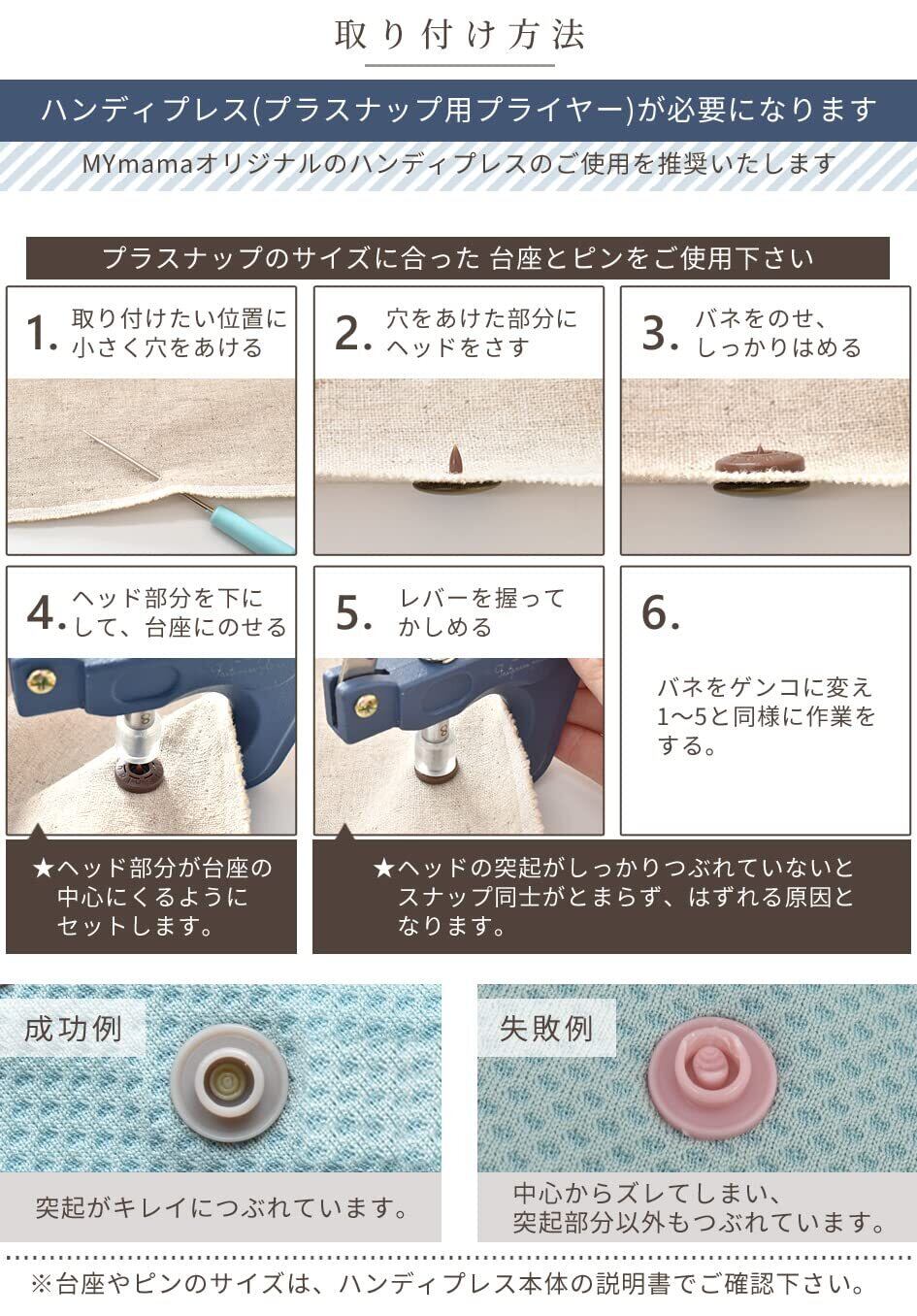 取り付け方法

ハンディプレス(プラスナップ用プライヤー)が必要になります

MYmamaオリジナルのハンディプレスのご使用を推奨いたします

プラスナップのサイズに合った 台座とピンをご使用下さい

1. 取り付けたい位置に小さく穴をあける

2. 穴をあけた部分にヘッドをさす

3. バネをのせ、しっかりはめる

4. ヘッド部分を下にして、台座にのせる

5. レバーを握ってかしめる

6.

バネをゲンコに変え1〜5と同様に作業をする。

★ヘッド部分が台座の中心にくるようにセットします。

★ヘッドの突起がしっかりつぶれていないとスナップ同士がとまらず、はずれる原因となります。

成功例

突起がキレイにつぶれています。

失敗例

中心からズレてしまい、突起部分以外もつぶれています。

※台座やピンのサイズは、ハンディプレス本体の説明書でご確認下さい。