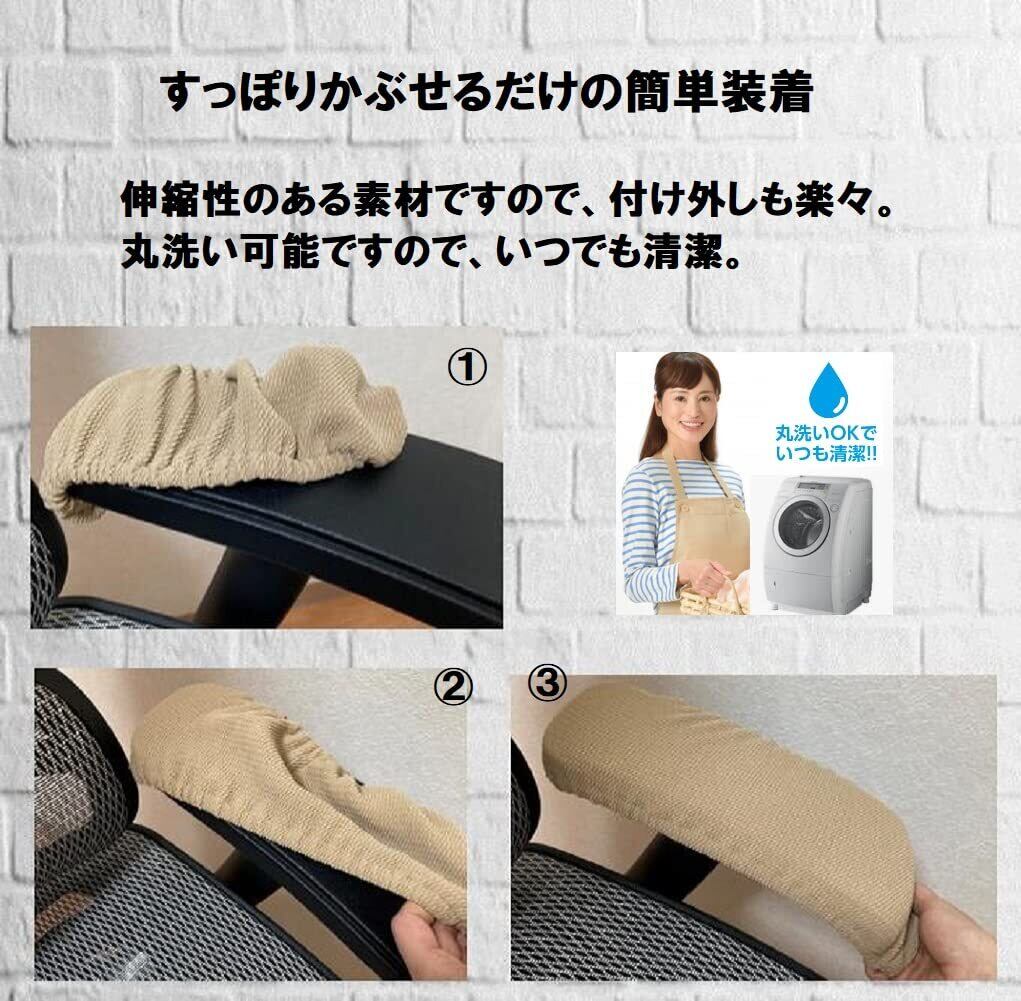 すっぽりかぶせるだけの簡単装着

伸縮性のある素材ですので、付け外しも楽々。
丸洗い可能ですので、いつでも清潔。

①

丸洗いOKで
いつも清潔!!

②

③