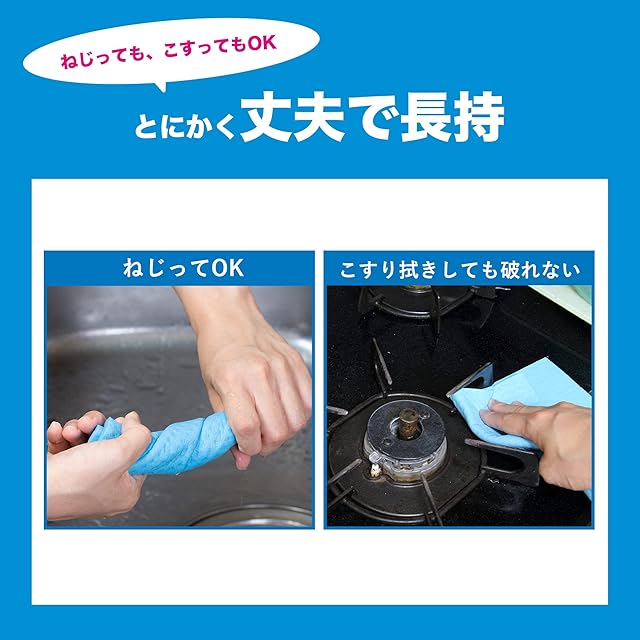 ねじっても、こすってもOK

とにかく丈夫で長持

ねじってOK

こすり拭きしても破れない