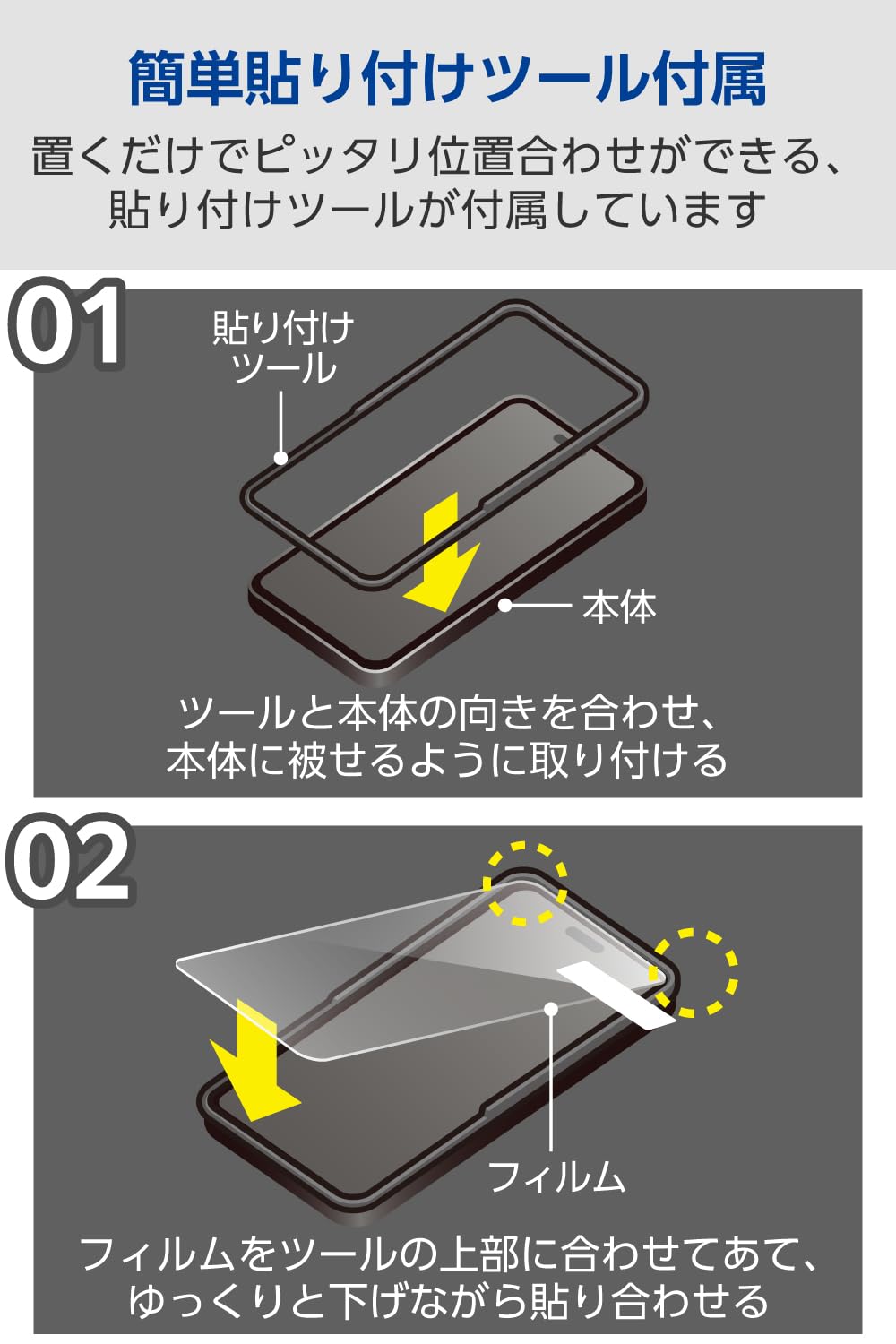 簡単貼り付けツール付属

置くだけでピッタリ位置合わせができる、貼り付けツールが付属しています

01

貼り付けツール

本体

ツールと本体の向きを合わせ、本体に被せるように取り付ける

02

フィルム

フィルムをツールの上部に合わせてあて、ゆっくりと下げながら貼り合わせる