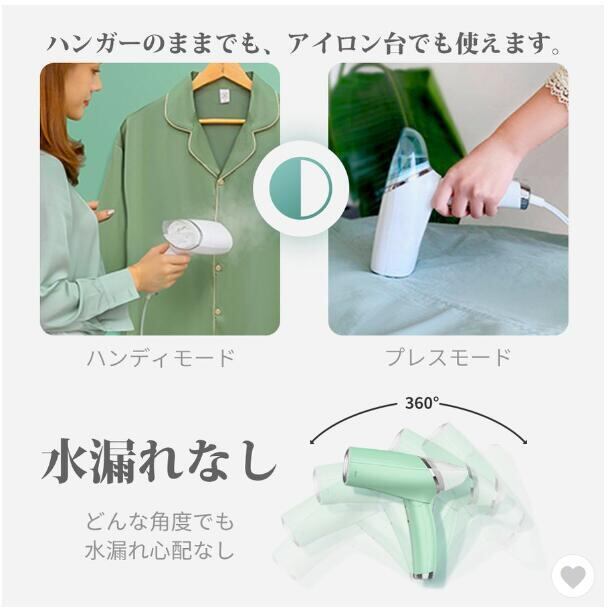 ハンガーのままでも、アイロン台でも使えます。

ハンディモード

プレスモード

360°

水漏れなし

どんな角度でも
水漏れ心配なし