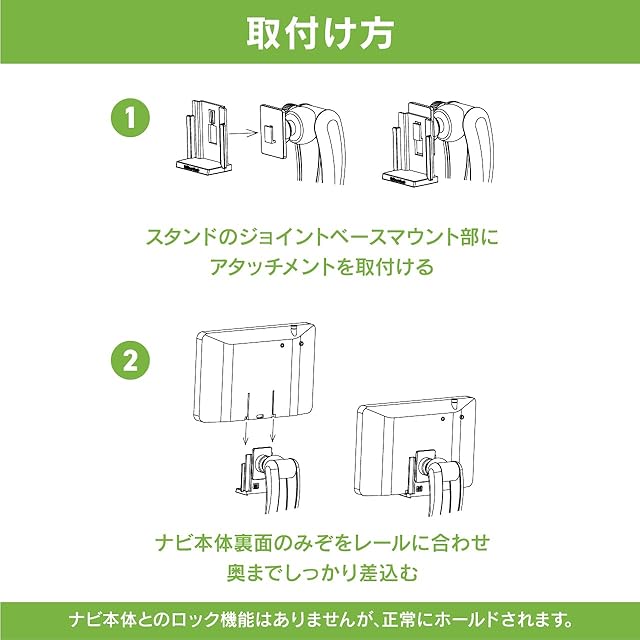 取付け方

1

スタンドのジョイントベースマウント部に
アタッチメントを取付ける

2

ナビ本体裏面のみぞをレールに合わせ
奥までしっかり差込む

ナビ本体とのロック機能はありませんが、正常にホールドされます。