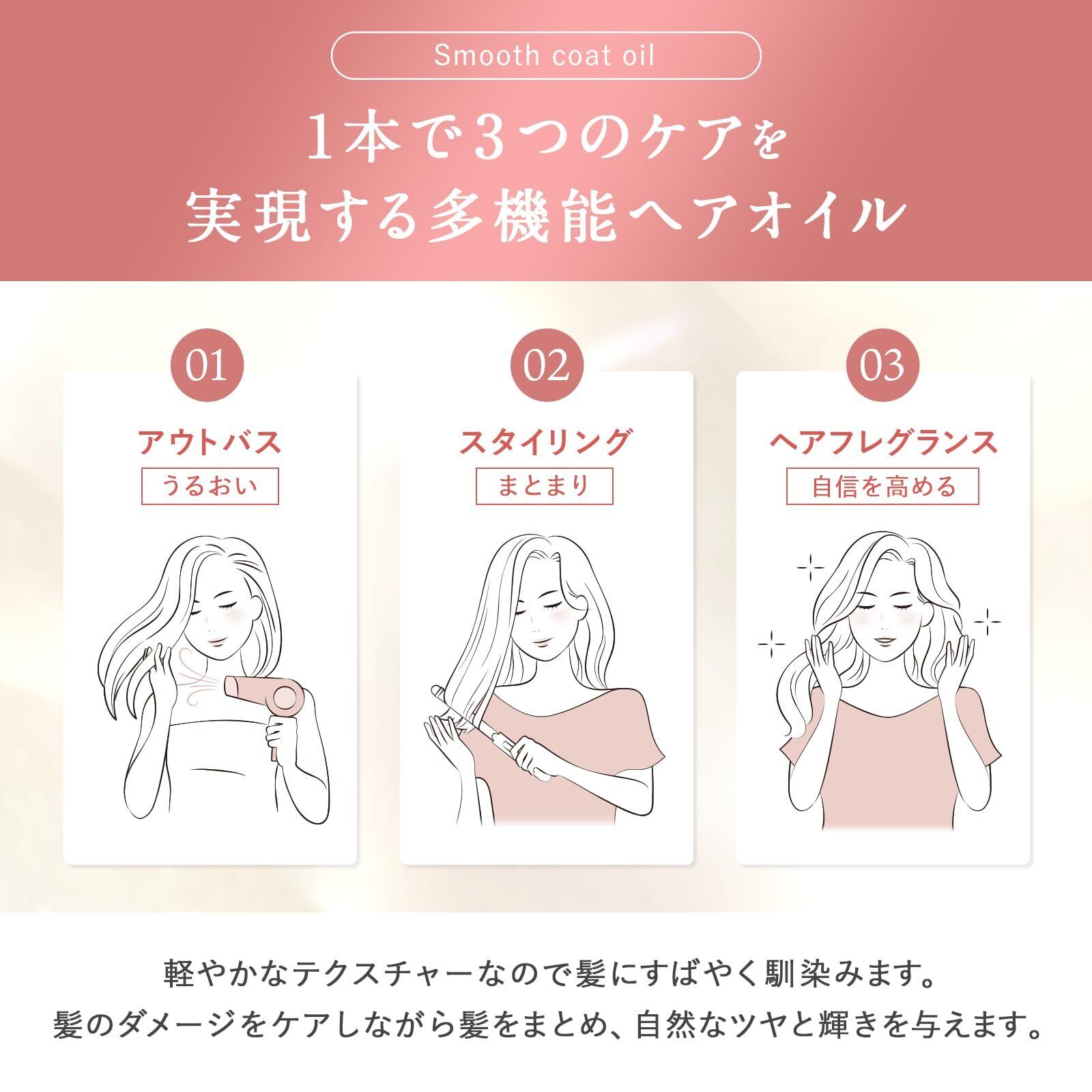 Smooth coat oil

1本で3つのケアを
実現する多機能ヘアオイル

01
アウトバス
うるおい

02
スタイリング
まとまり

03
ヘアフレグランス
自信を高める

軽やかなテクスチャーなので髪にすばやく馴染みます。
髪のダメージをケアしながら髪をまとめ、自然なツヤと輝きを与えます。