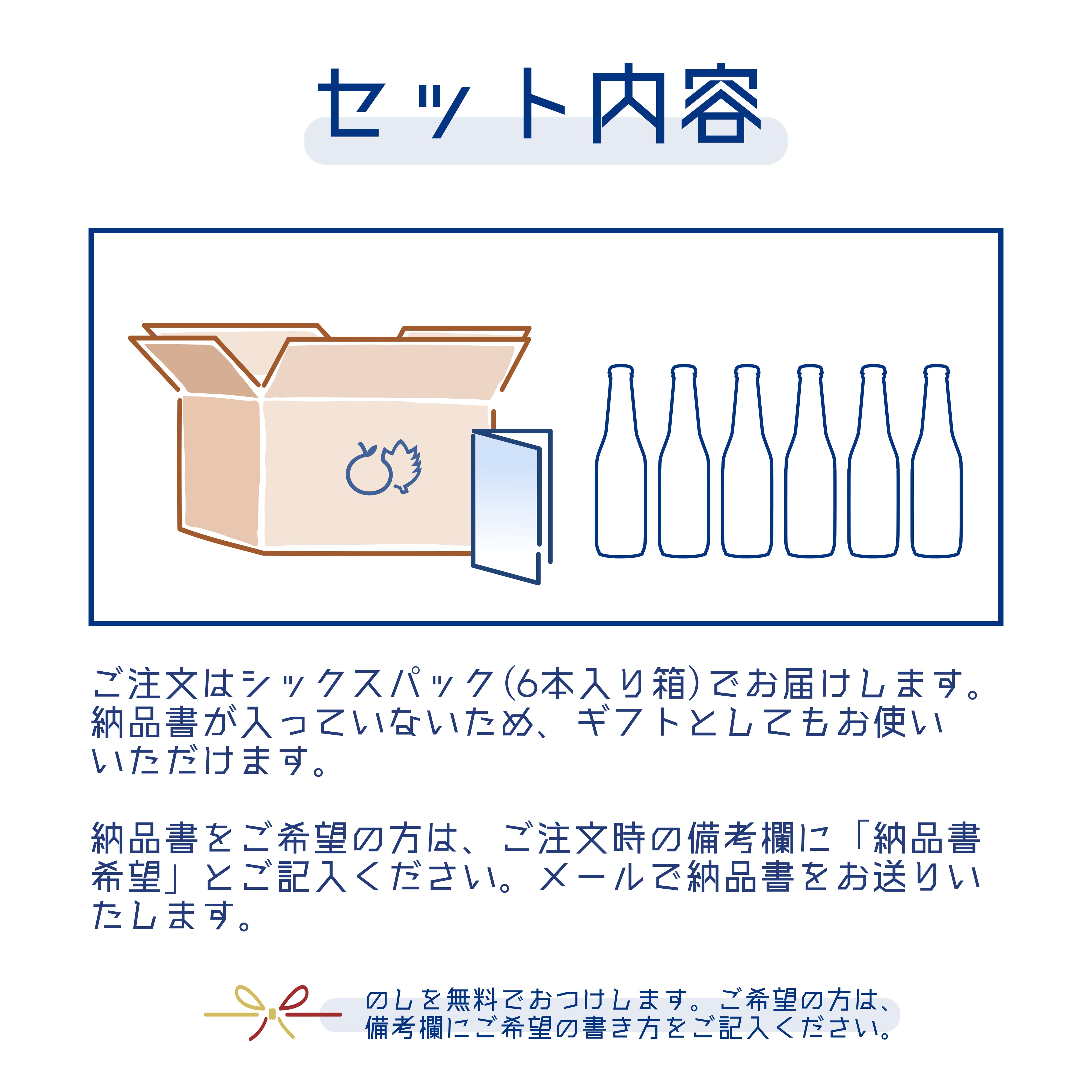 セット内容

ご注文はシックスパック(6本入り箱)でお届けします。納品書が入っていないため、ギフトとしてもお使いいただけます。

納品書をご希望の方は、ご注文時の備考欄に「納品書希望」とご記入ください。メールで納品書をお送りいたします。

のしを無料でおつけします。ご希望の方は、備考欄にご希望の書き方をご記入ください。