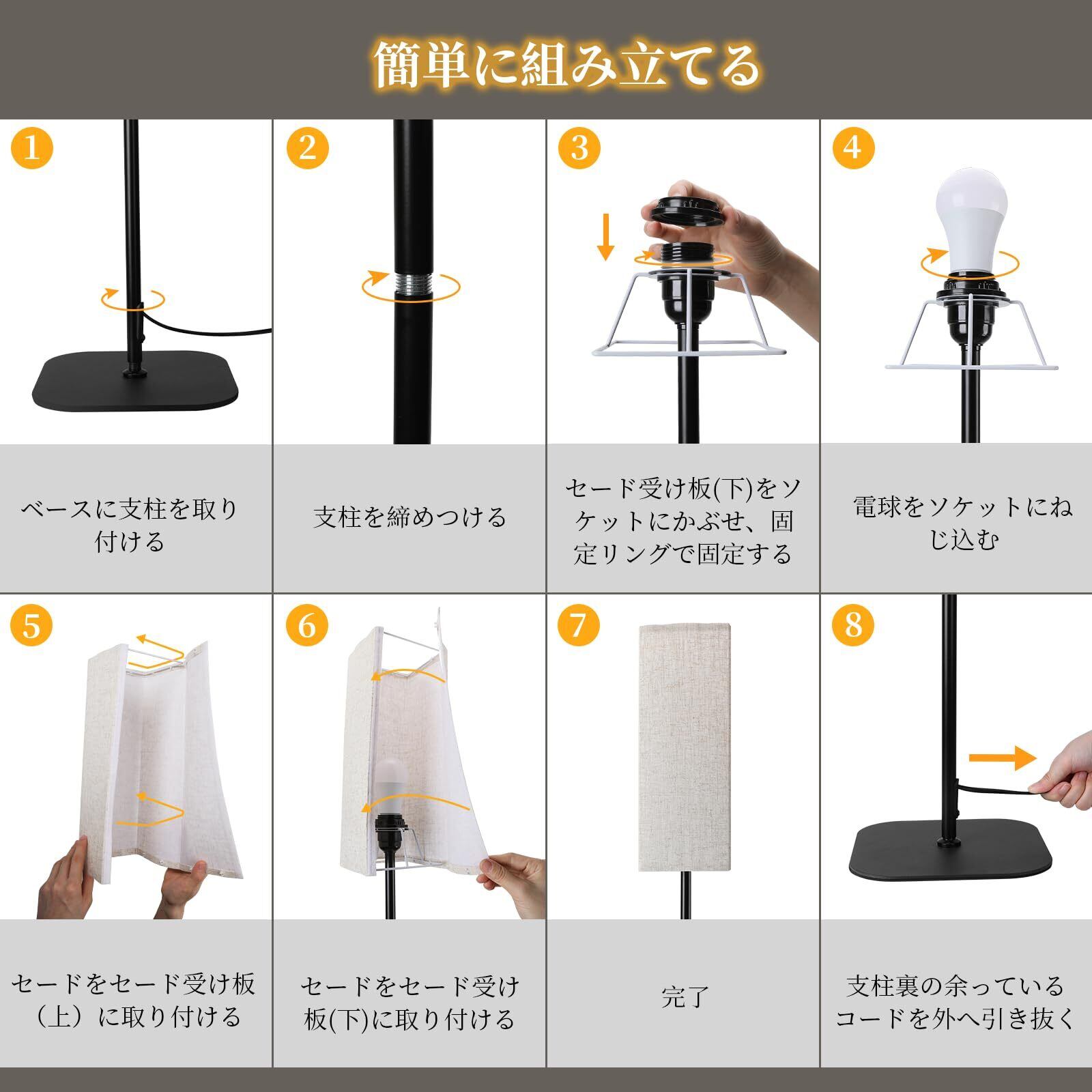 簡単に組み立てる

1

ベースに支柱を取り付ける

2

支柱を締めつける

3

セード受け板(下)をソケットにかぶせ、固定リングで固定する

4

電球をソケットにねじ込む

5

セードをセード受け板（上）に取り付ける

6

セードをセード受け板(下)に取り付ける

7

完了

8

支柱裏の余っているコードを外へ引き抜く