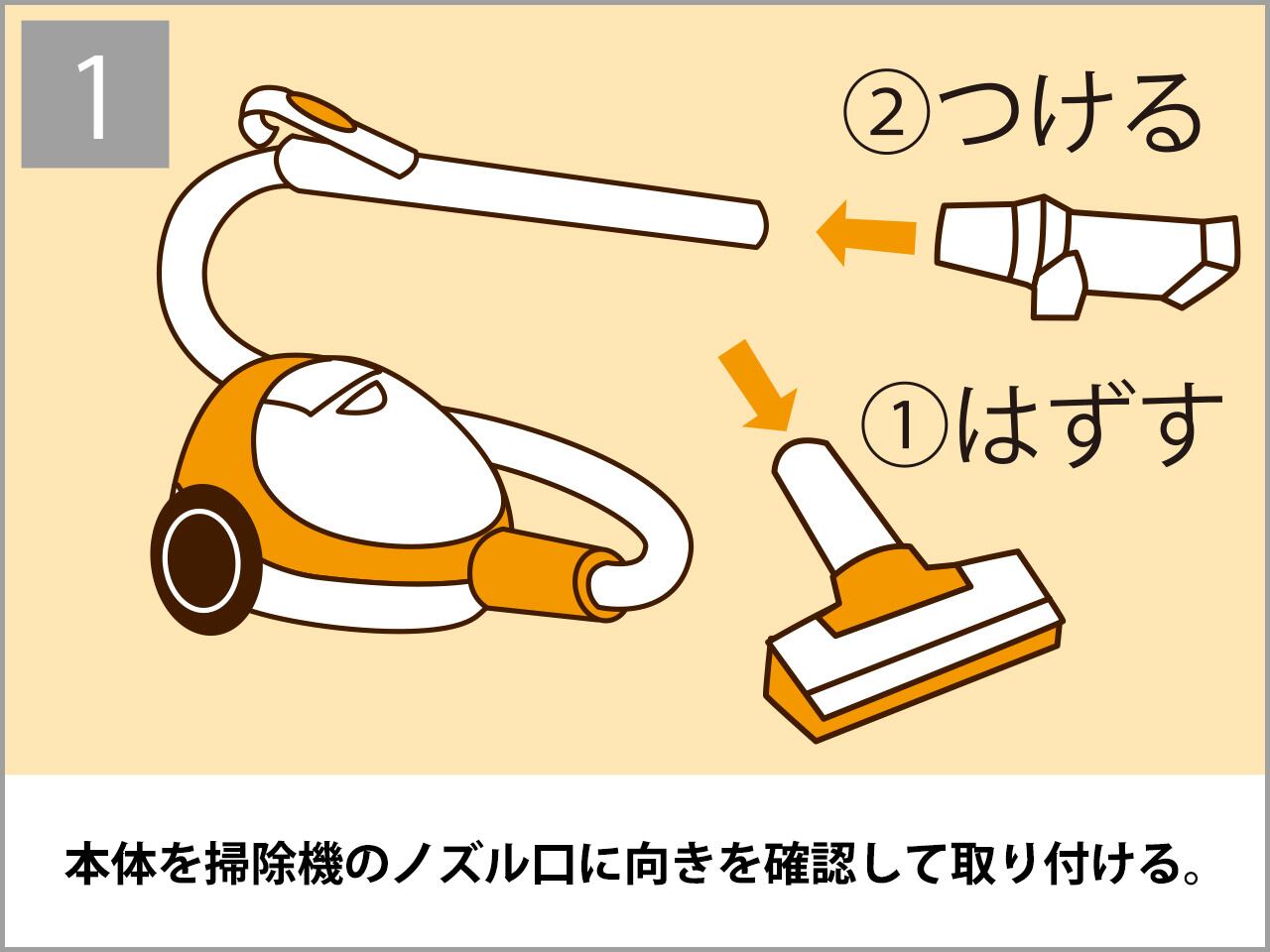 1

②つける

①はずす

本体を掃除機のノズル口に向きを確認して取り付ける。