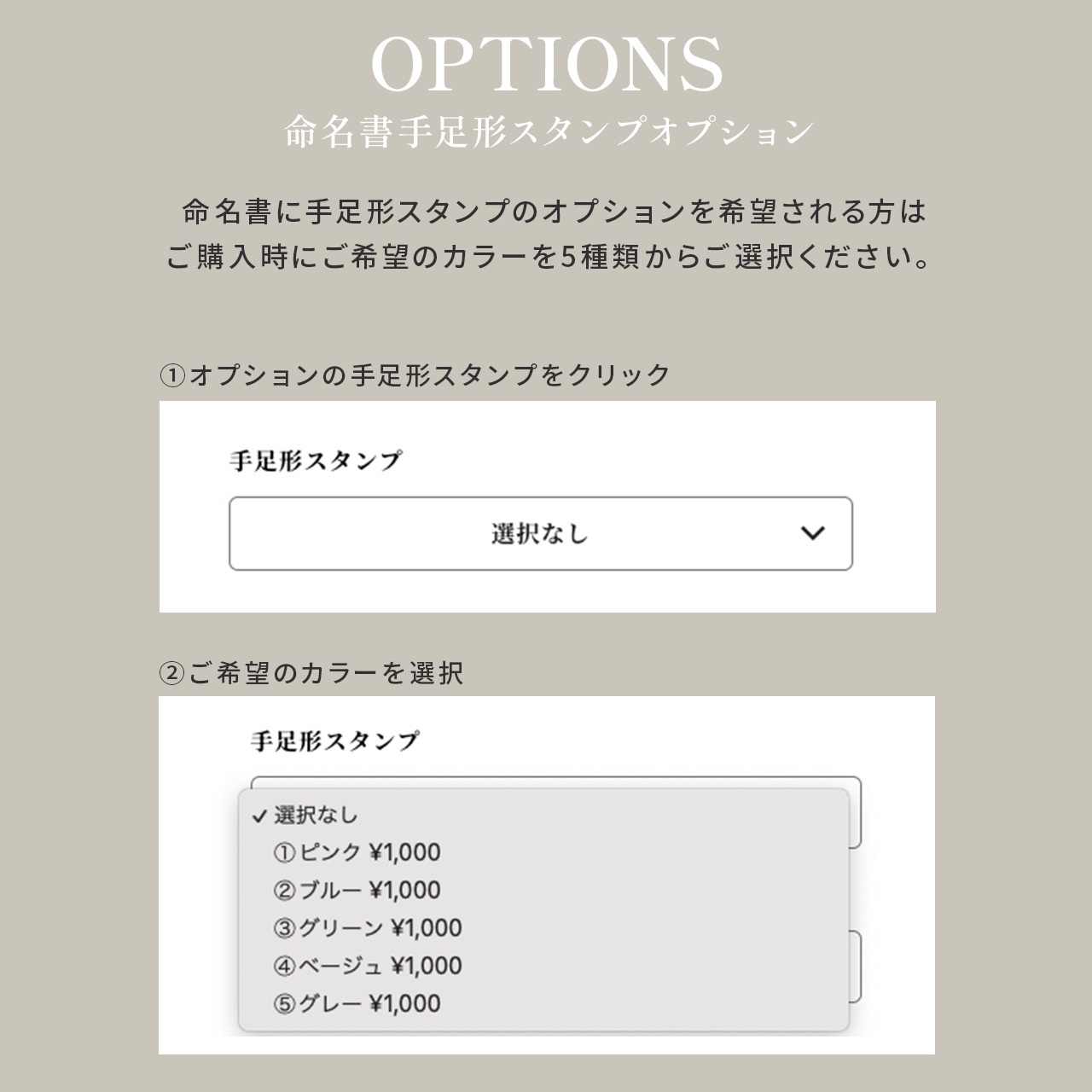 OPTIONS
命名書手足形スタンプオプション

命名書に手足形スタンプのオプションを希望される方は ご購入時にご希望のカラーを5種類からご選択ください。

①オプションの手足形スタンプをクリック

手足形スタンプ

選択なし

②ご希望のカラーを選択

手足形スタンプ

✓ 選択なし
①ピンク ¥1,000
②ブルー ¥1,000
③グリーン ¥1,000
④ベージュ ¥1,000
⑤グレー ¥1,000