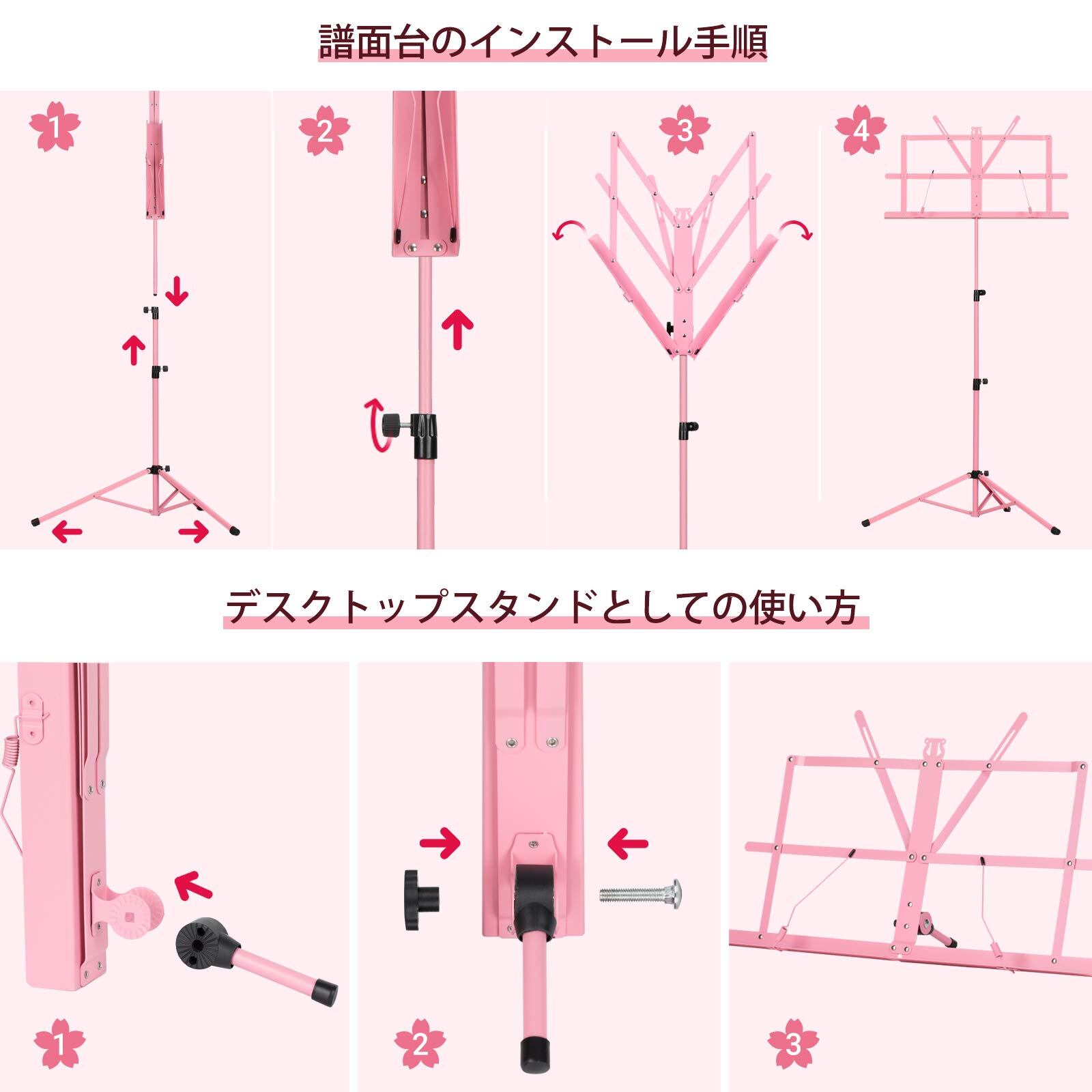 譜面台のインストール手順

1

2

3

4

デスクトップスタンドとしての使い方

1

2

3