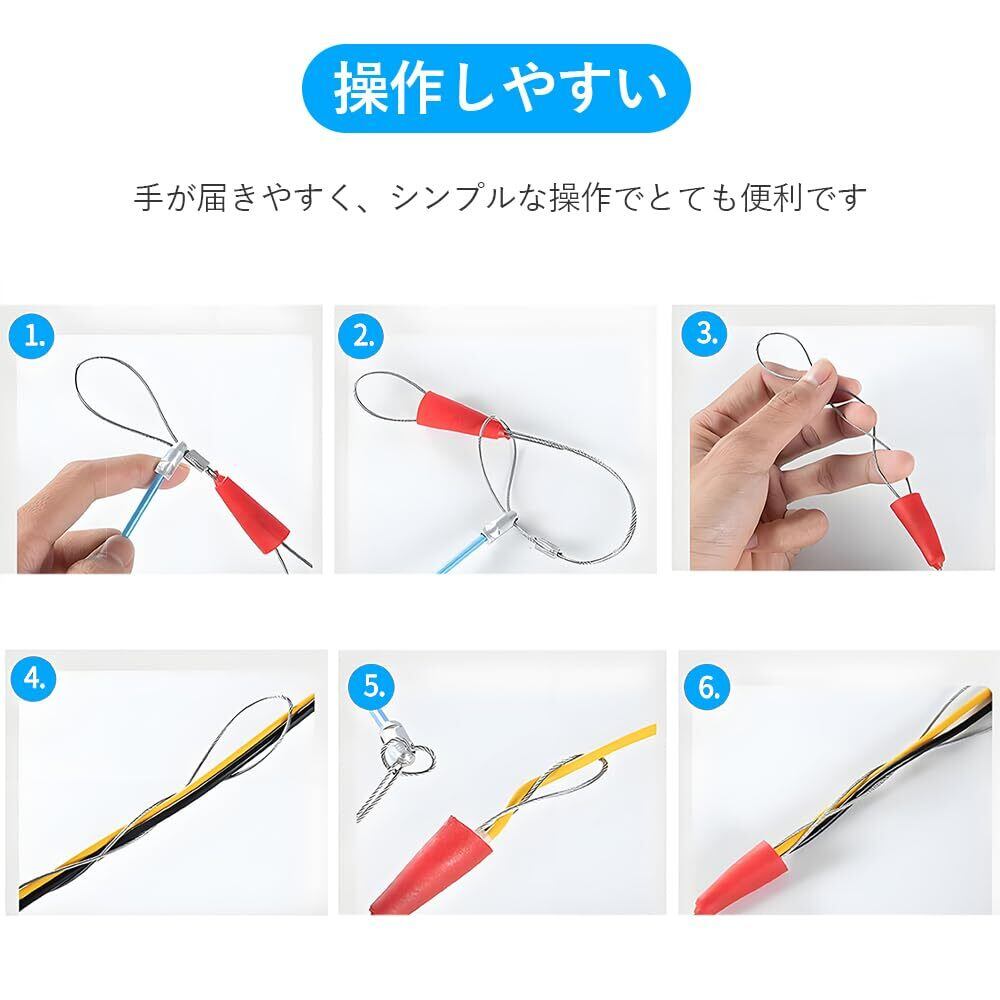 操作しやすい

手が届きやすく、シンプルな操作でとても便利です

1.

2.

3.

4.

5.

6.