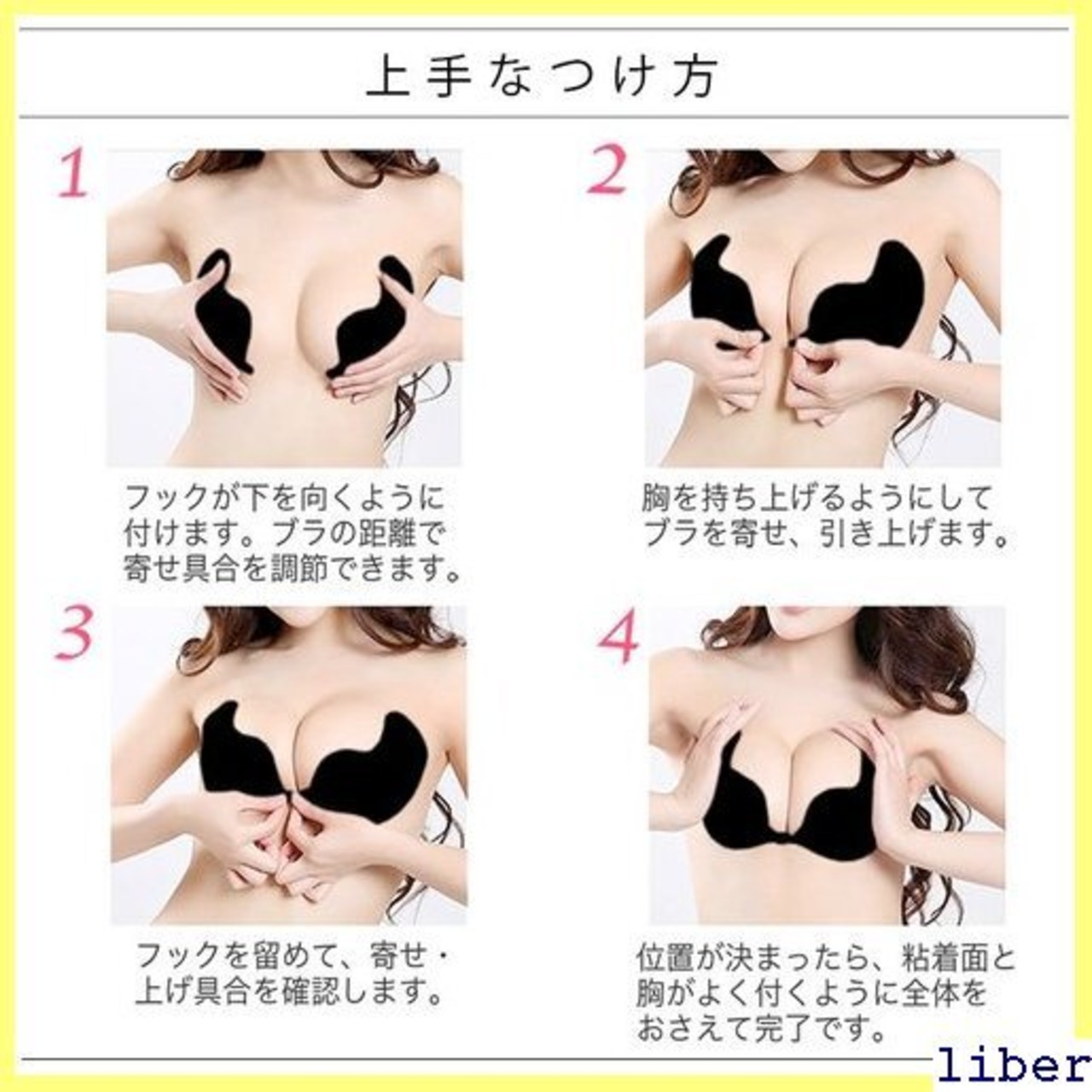 上手なつけ方

1

フックが下を向くように付けます。ブラの距離で寄せ具合を調節できます。

2

胸を持ち上げるようにしてブラを寄せ、引き上げます。

3

フックを留めて、寄せ・上げ具合を確認します。

4

位置が決まったら、粘着面と胸がよく付くように全体をおさえて完了です。

liber