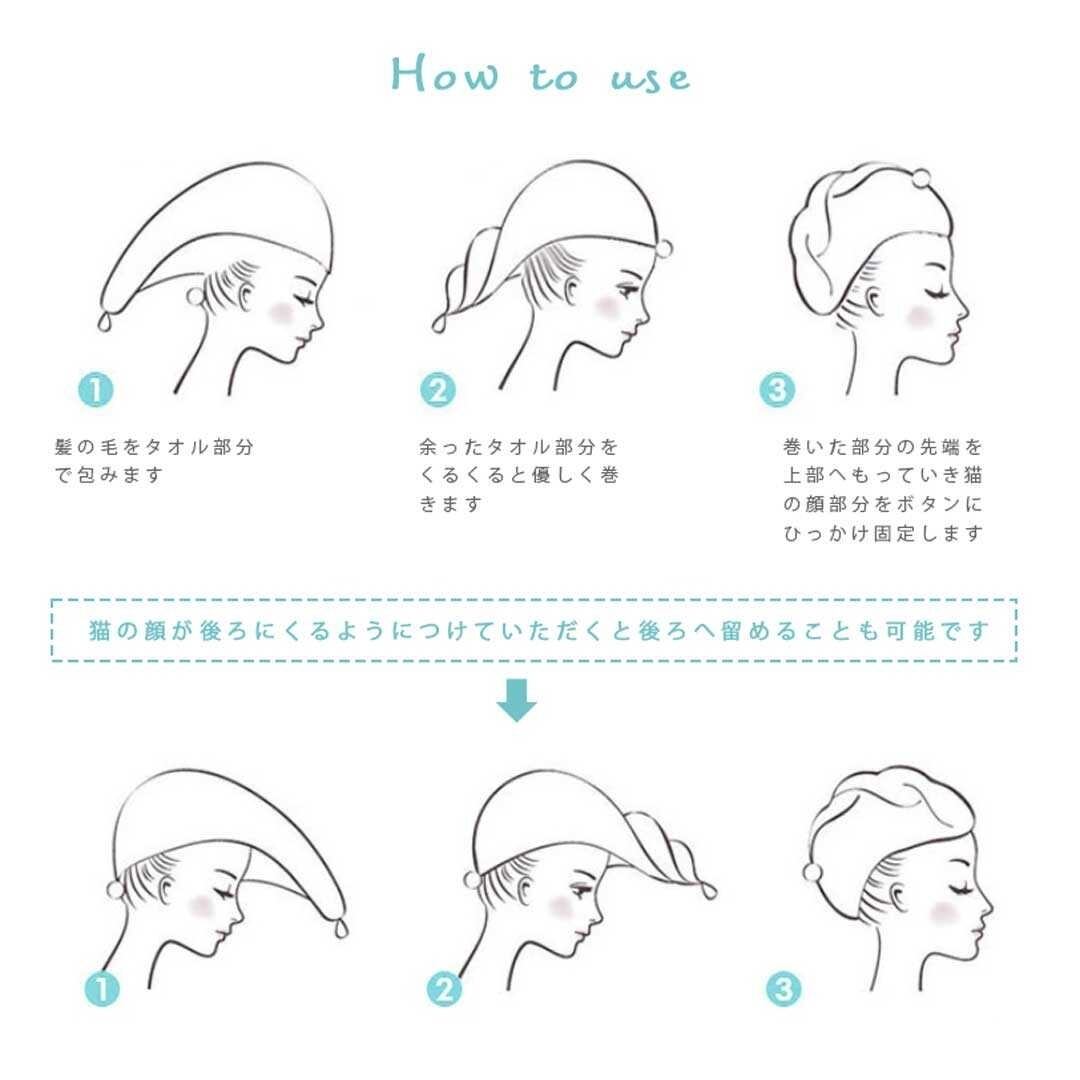 How to use

1

髪の毛をタオル部分で包みます

2

余ったタオル部分をくるくると優しく巻きます

3

巻いた部分の先端を上部へもっていき猫の顔部分をボタンにひっかけ固定します

猫の顔が後ろにくるようにつけていただくと後ろへ留めることも可能です

1

2

3