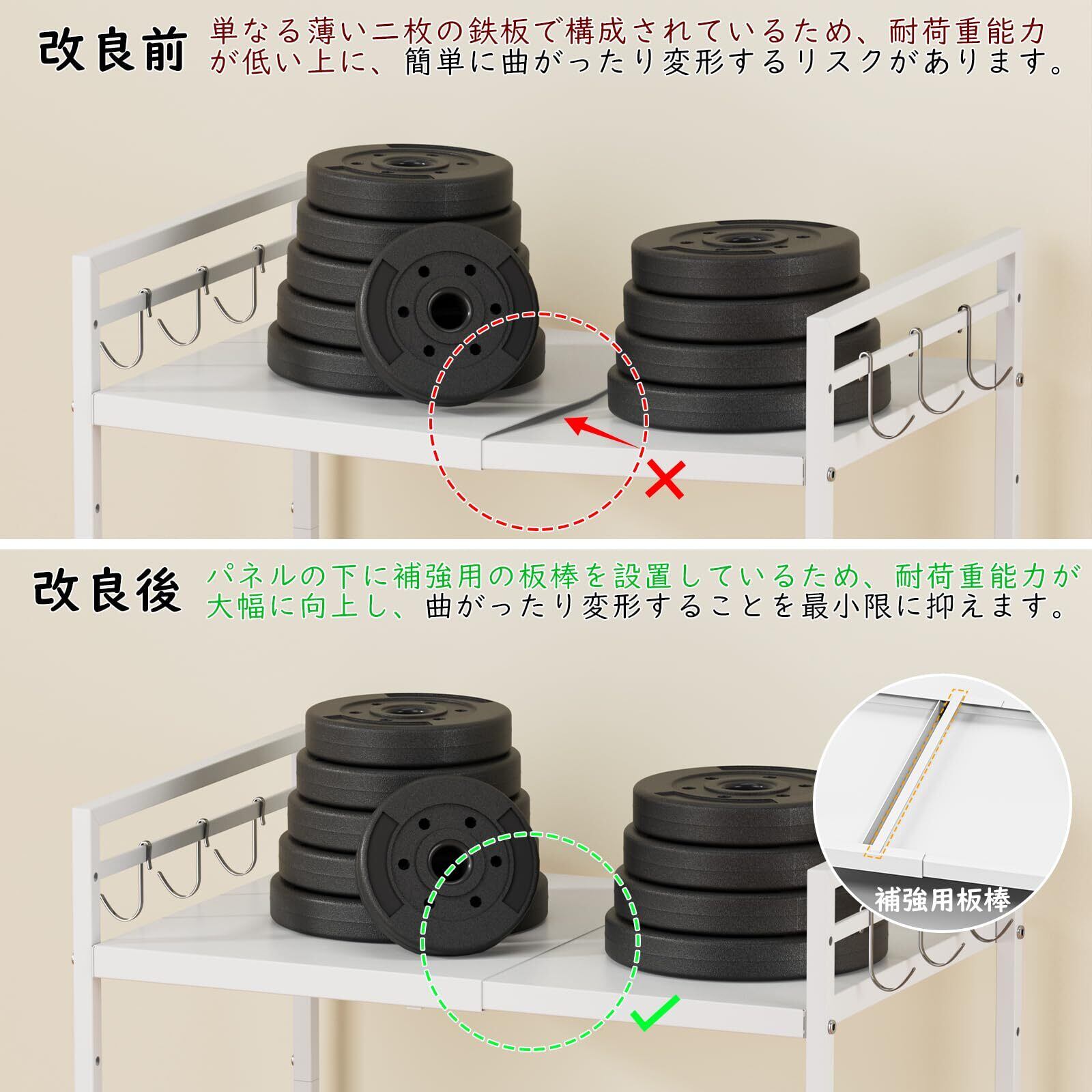 改良前 単なる薄い二枚の鉄板で構成されているため、耐荷重能力が低い上に、簡単に曲がったり変形するリスクがあります。

改良後 パネルの下に補強用の板棒を設置しているため、耐荷重能力が大幅に向上し、曲がったり変形することを最小限に抑えます。

補強用板棒